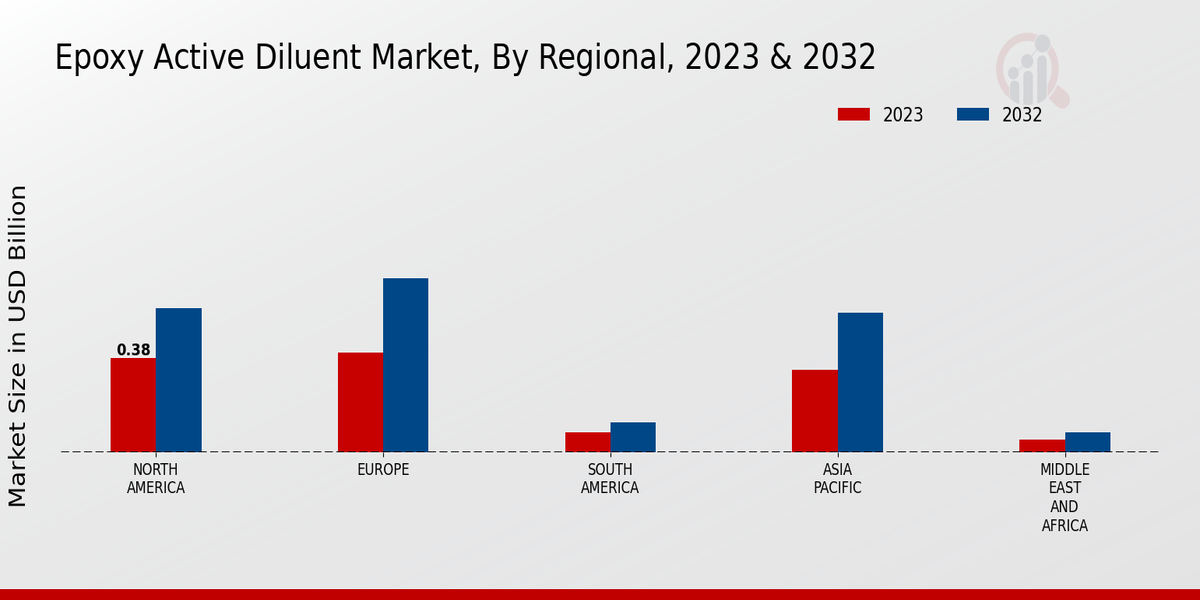 Epoxy Active Diluent Market, By Regional, 2023 & 2032

2023
2032

Market Size in USD Billion

0.38

NORTH AMERICA
EUROPE
SOUTH AMERICA
ASIA PACIFIC
MIDDLE EAST AND AFRICA