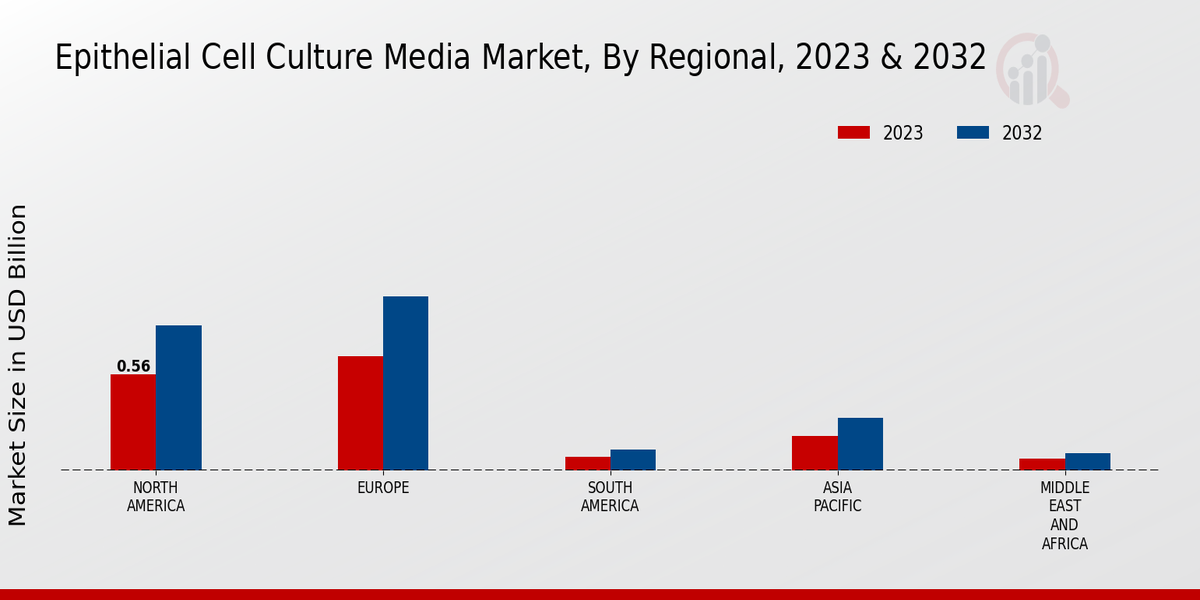 Epithelial Cell Culture Media Market, By Regional, 2023 & 2032

2023
2032

Market Size in USD Billion

0.56

NORTH AMERICA
EUROPE
SOUTH AMERICA
ASIA PACIFIC
MIDDLE EAST AND AFRICA