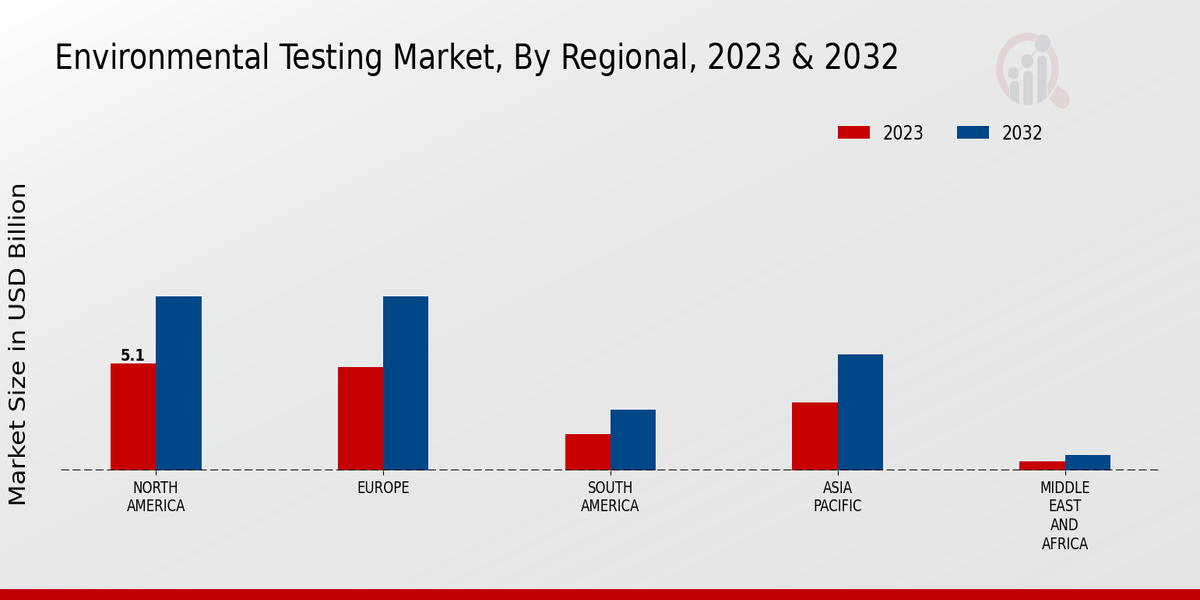 Environmental Testing Market, By Regional, 2023 & 2032

2023
2032

Market Size in USD Billion

5.1

NORTH AMERICA
EUROPE
SOUTH AMERICA
ASIA PACIFIC
MIDDLE EAST AND AFRICA