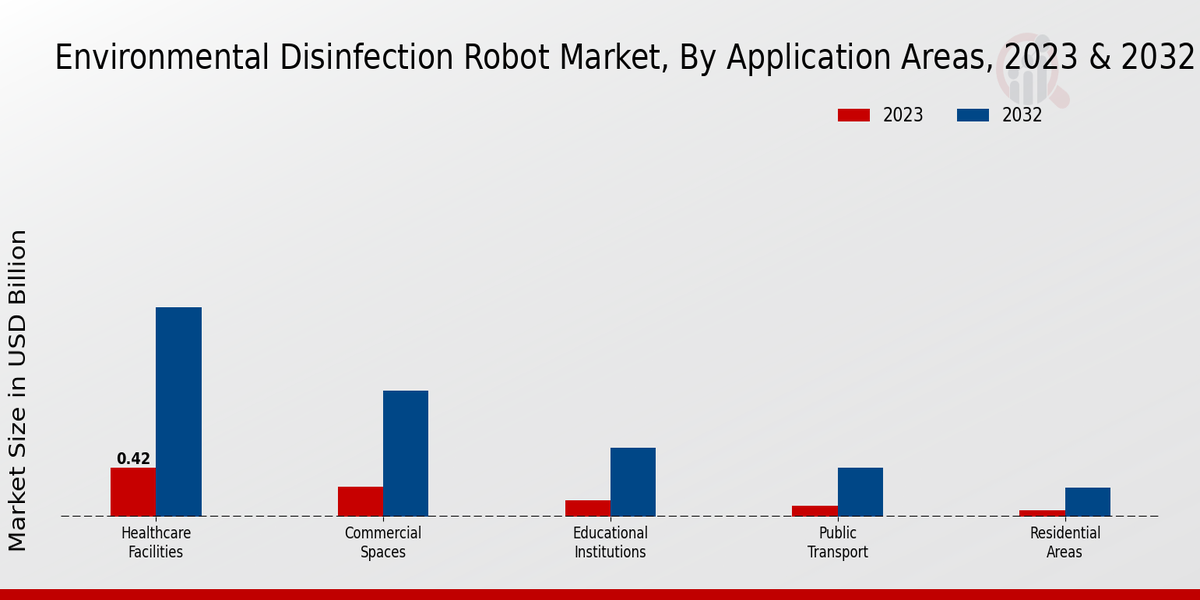 Environmental Disinfection Robot Market, By Application Areas, 2023 & 2032

2023
2032

Market Size in USD Billion

0.42

Healthcare Facilities
Commercial Spaces
Educational Institutions
Public Transport
Residential Areas