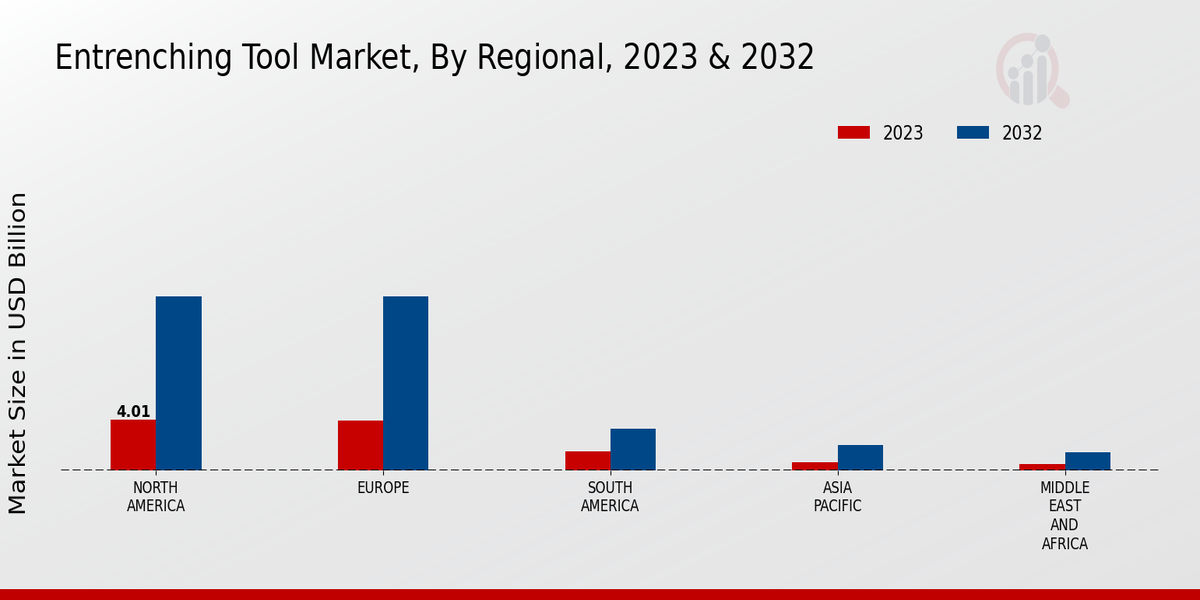 Entrenching Tool Market, By Regional, 2023 & 2032

2023
2032

Market Size in USD Billion

4.01

NORTH AMERICA
EUROPE
SOUTH AMERICA
ASIA PACIFIC
MIDDLE EAST AND AFRICA