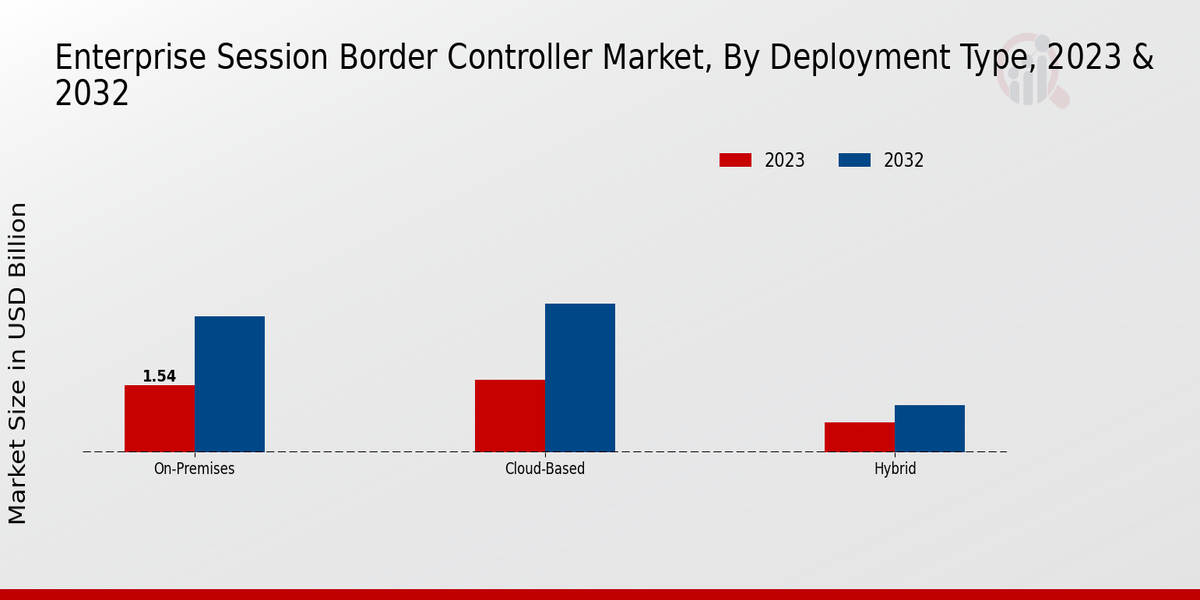 Enterprise Session Border Controller Market, By Deployment Type, 2023 & 2032

2023
2032

Market Size in USD Billion

1.54

On-Premises
Cloud-Based
Hybrid