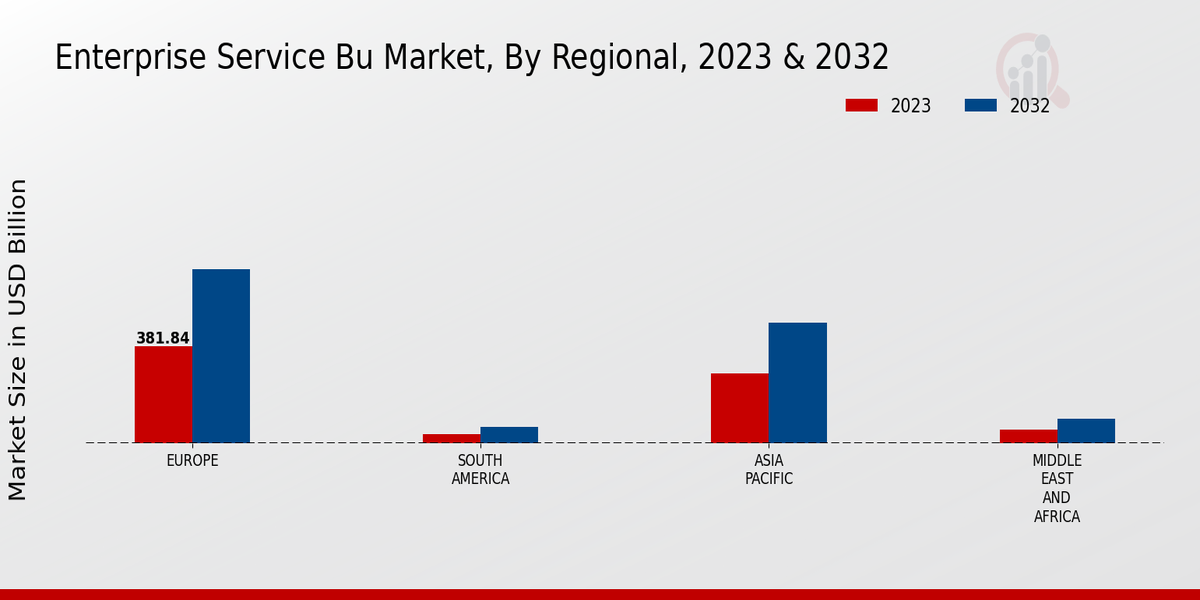 Enterprise Service Bu Market, By Regional, 2023 & 2032

2023
2032

Market Size in USD Billion

381.84

EUROPE
SOUTH AMERICA
ASIA PACIFIC
MIDDLE EAST AND AFRICA