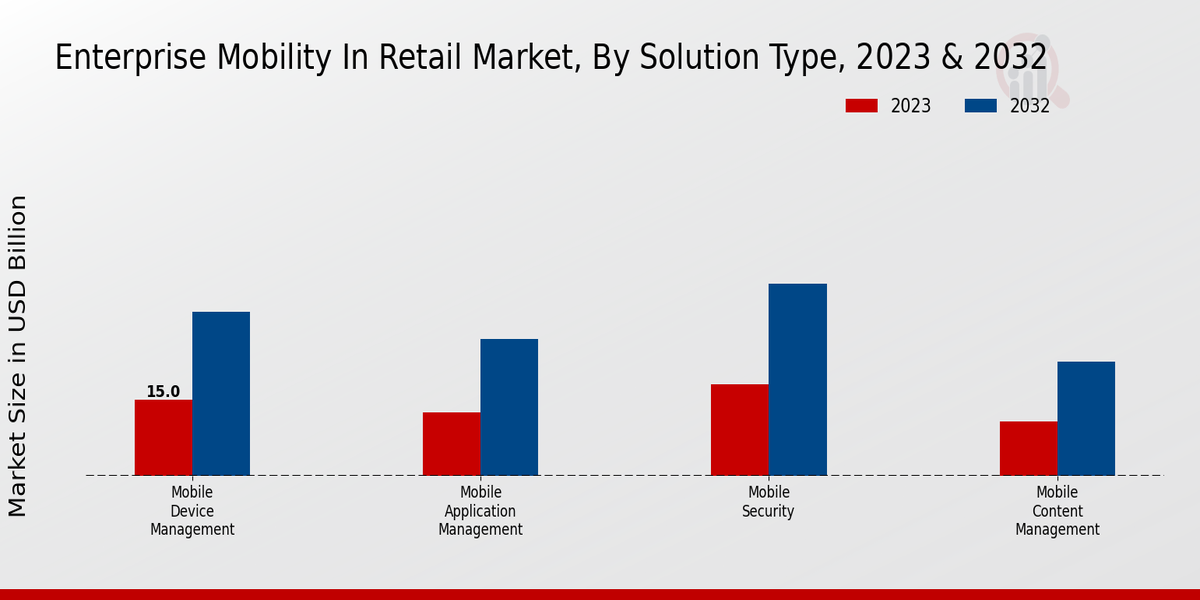 Enterprise Mobility In Retail Market, By Solution Type, 2023 & 2032

2023
2032

Market Size in USD Billion

15.0

Mobile Device Management

Mobile Application Management

Mobile Security

Mobile Content Management