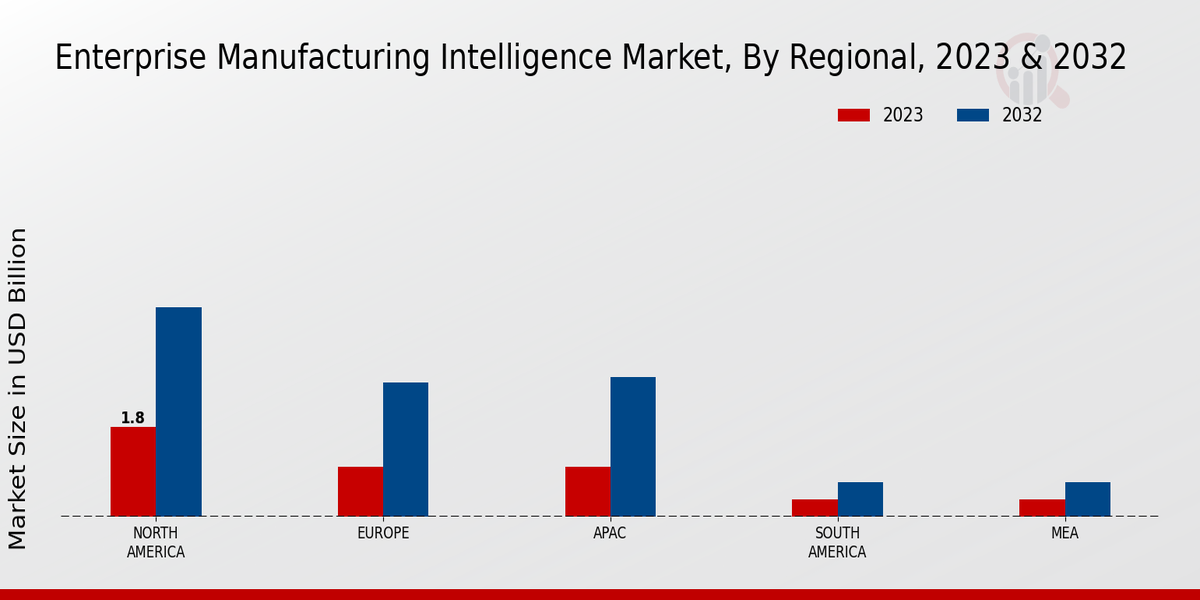 Enterprise Manufacturing Intelligence Market, By Regional, 2023 & 2032

2023
2032

Market Size in USD Billion

1.8

NORTH AMERICA
EUROPE
APAC
SOUTH AMERICA
MEA