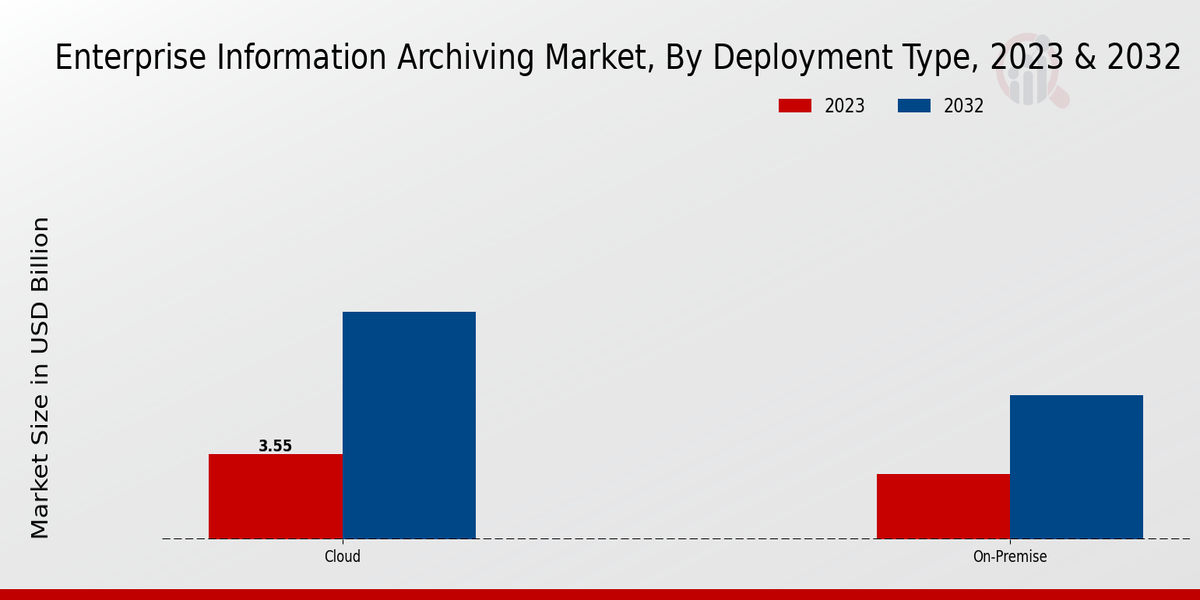 Enterprise Information Archiving Market, By Deployment Type, 2023 & 2032

2023
2032

Market Size in USD Billion

3.55

Cloud

On-Premise