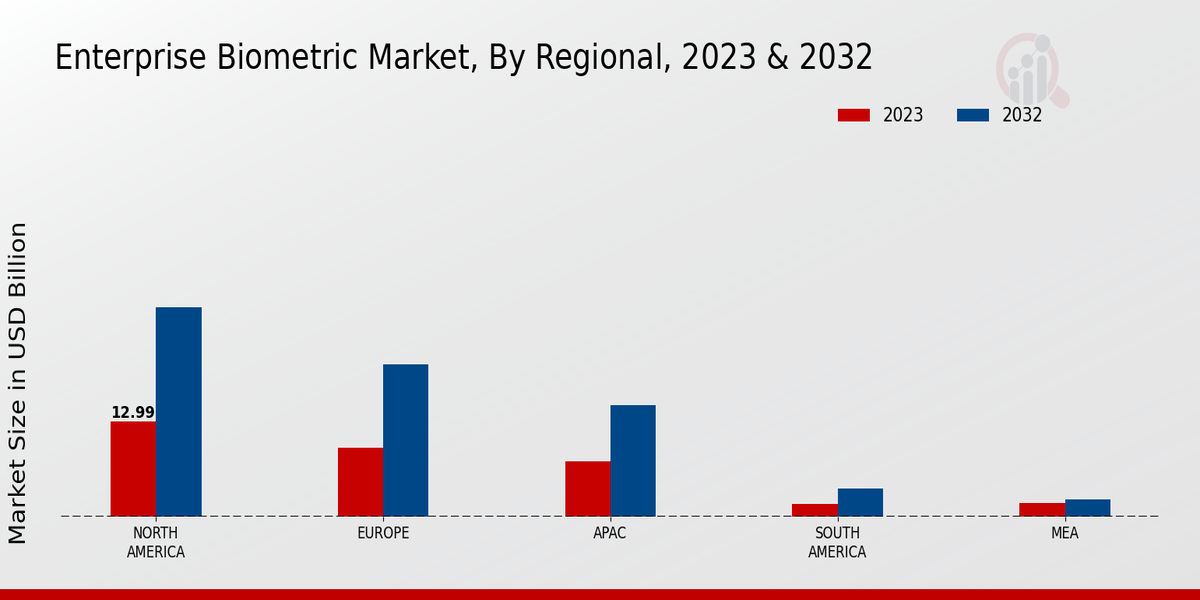 Enterprise Biometric Market, By Regional, 2023 & 2032

2023
2032

Market Size in USD Billion

12.99

NORTH AMERICA
EUROPE
APAC
SOUTH AMERICA
MEA