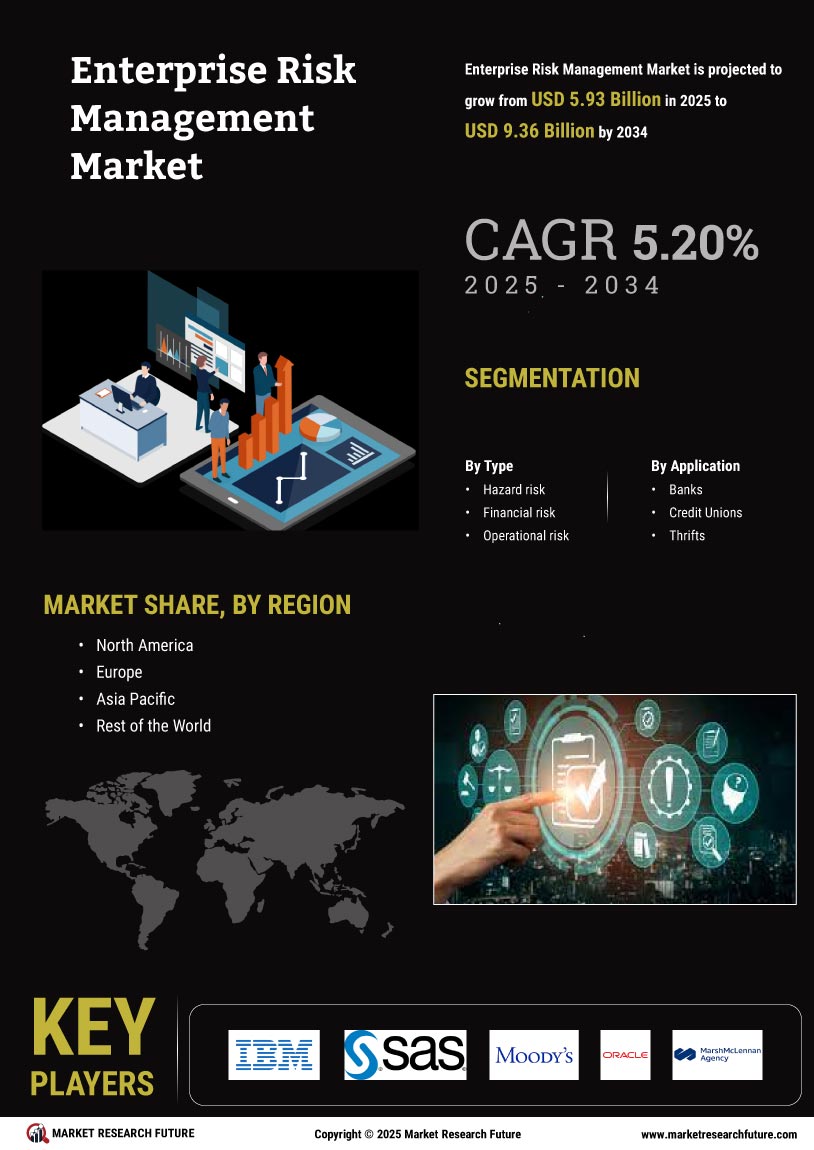 Enterprise Risk Management Market

Enterprise Risk Management Market is projected to grow from USD 5.93 Billion in 2025 to USD 9.36 Billion by 2034

CAGR 5.20%
2025 - 2034

SEGMENTATION

By Type
• Hazard risk
• Financial risk
• Operational risk

By Application
• Banks
• Credit Unions
• Thrifts

MARKET SHARE, BY REGION
• North America
• Europe
• Asia Pacific
• Rest of the World

KEY PLAYERS

IBM
sas
MOODY'S
ORACLE
MarshMcLennan Agency

MARKET RESEARCH FUTURE
Copyright © 2025 Market Research Future
www.marketresearchfuture.com