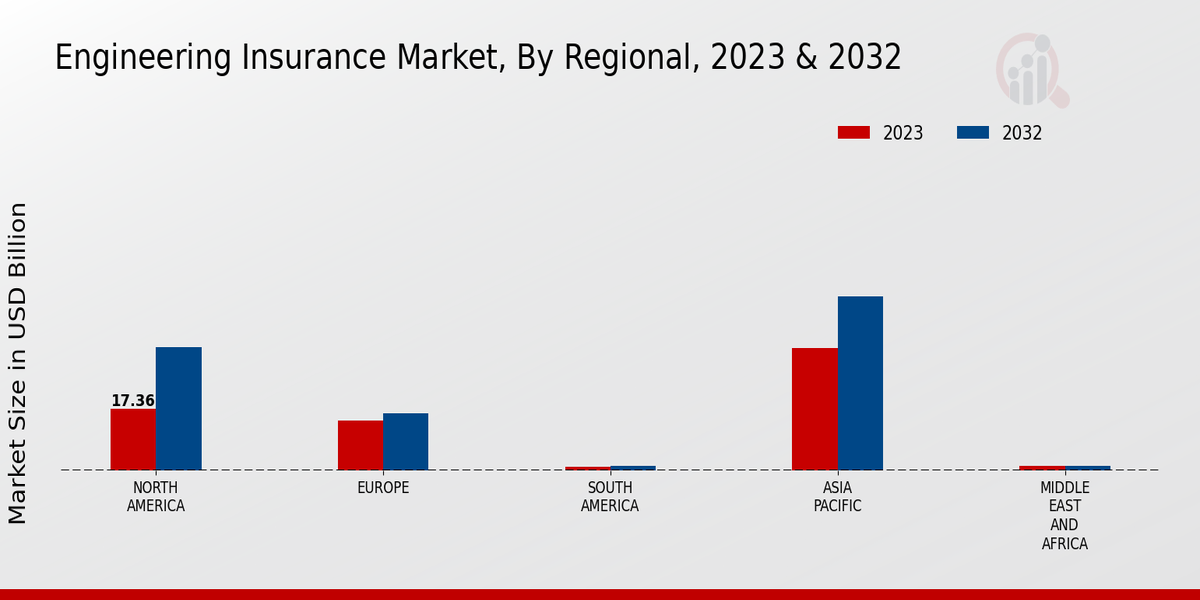 Engineering Insurance Market, By Regional, 2023 & 2032

2023
2032

Market Size in USD Billion

17.36

NORTH AMERICA
EUROPE
SOUTH AMERICA
ASIA PACIFIC
MIDDLE EAST AND AFRICA