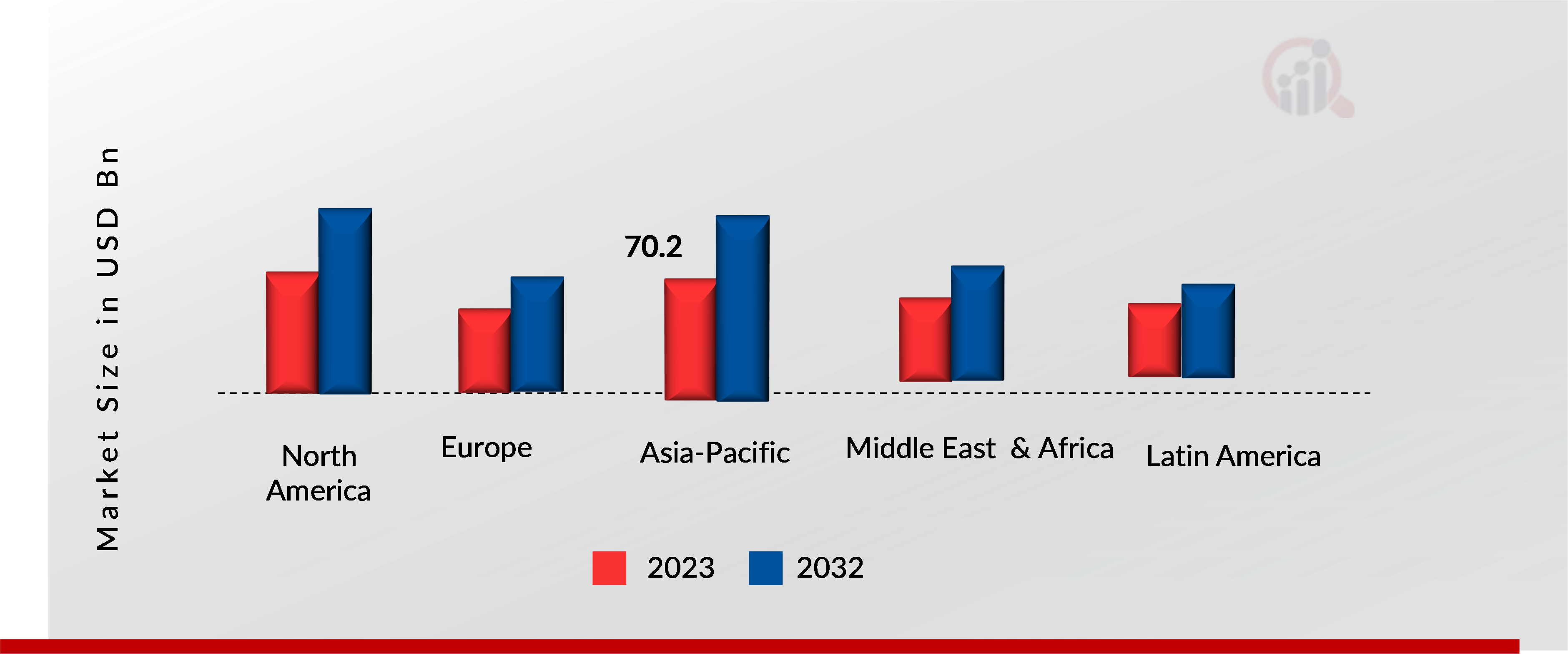 Market Size in USD Bn

70.2

North America

Europe

Asia-Pacific

Middle East & Africa

Latin America

2023

2032