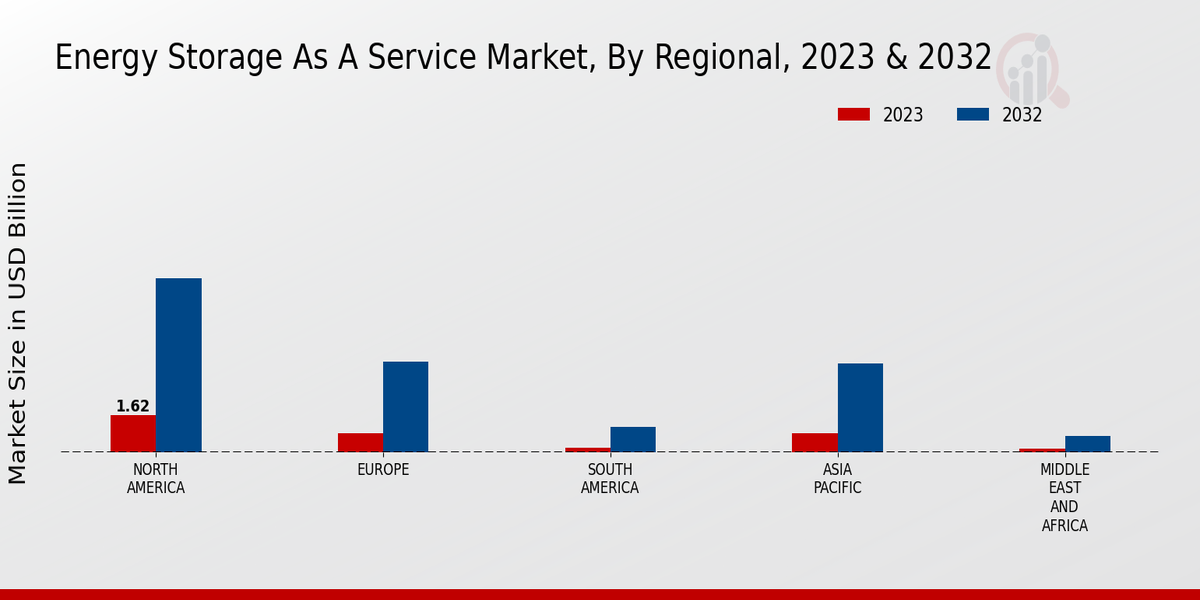 Energy Storage As A Service Market, By Regional, 2023 & 2032

2023
2032

Market Size in USD Billion

1.62

NORTH AMERICA
EUROPE
SOUTH AMERICA
ASIA PACIFIC
MIDDLE EAST AND AFRICA