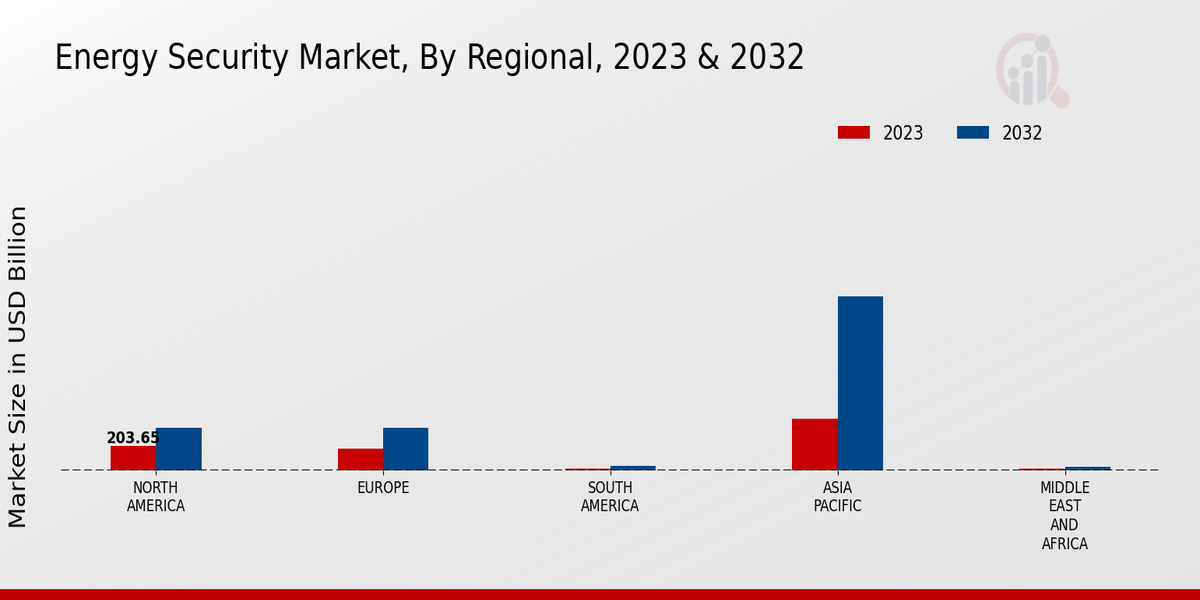 Energy Security Market, By Regional, 2023 & 2032

2023
2032

Market Size in USD Billion

203.65

NORTH AMERICA
EUROPE
SOUTH AMERICA
ASIA PACIFIC
MIDDLE EAST AND AFRICA