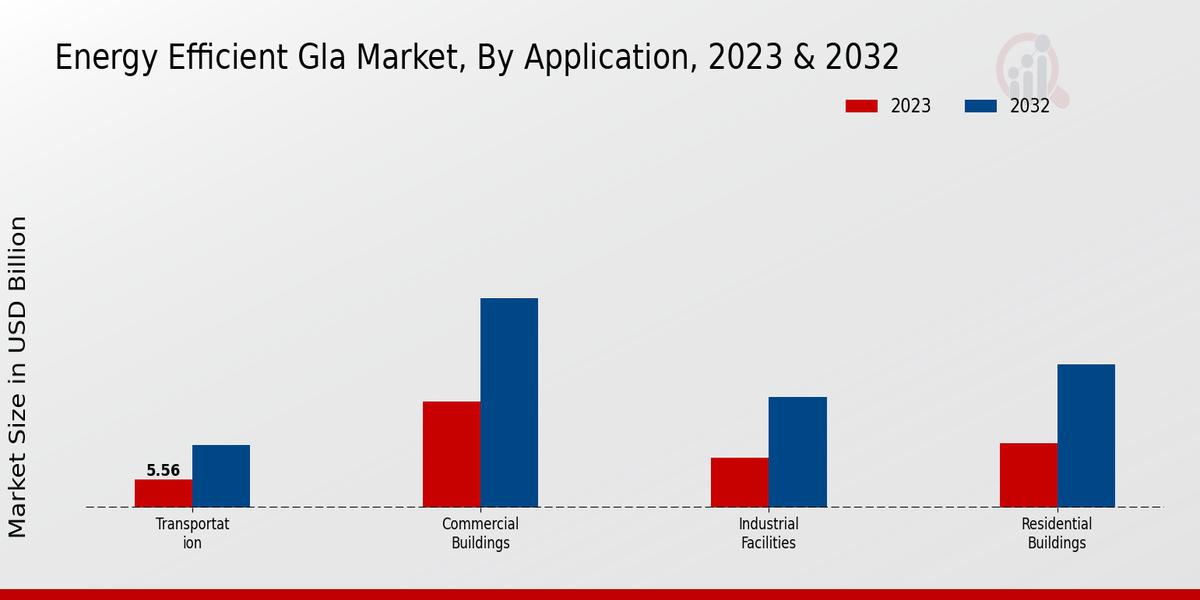 Energy Efficient Gla Market, By Application, 2023 & 2032

2023
2032

Market Size in USD Billion

5.56

Transportat ion

Commercial Buildings

Industrial Facilities

Residential Buildings