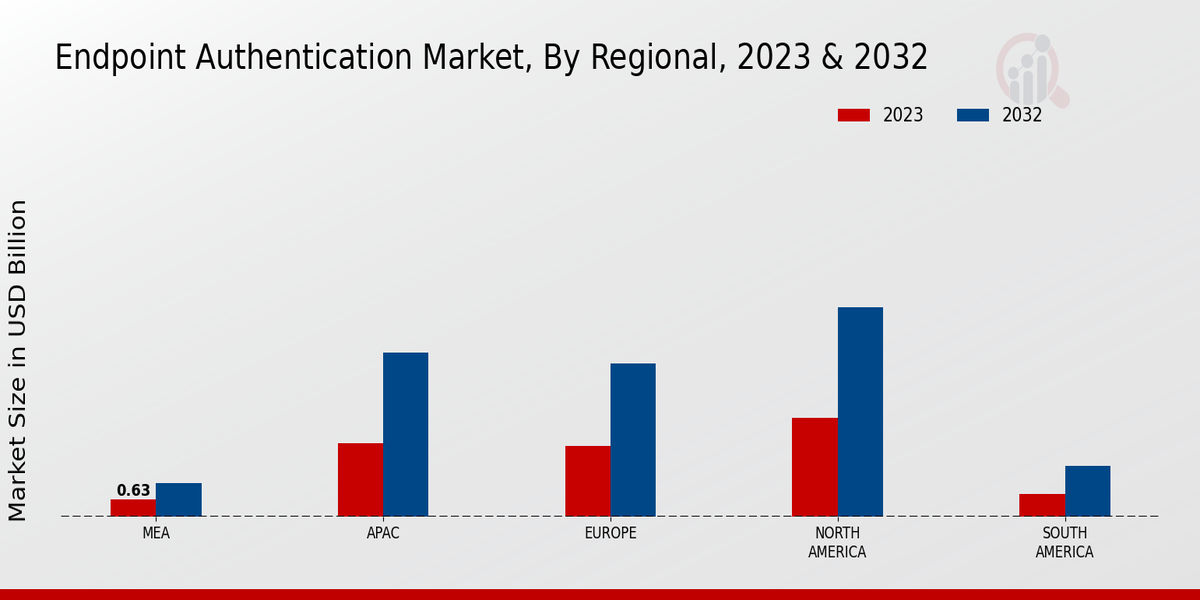 Endpoint Authentication Market, By Regional, 2023 & 2032

2023
2032

Market Size in USD Billion

0.63

MEA
APAC
EUROPE
NORTH AMERICA
SOUTH AMERICA