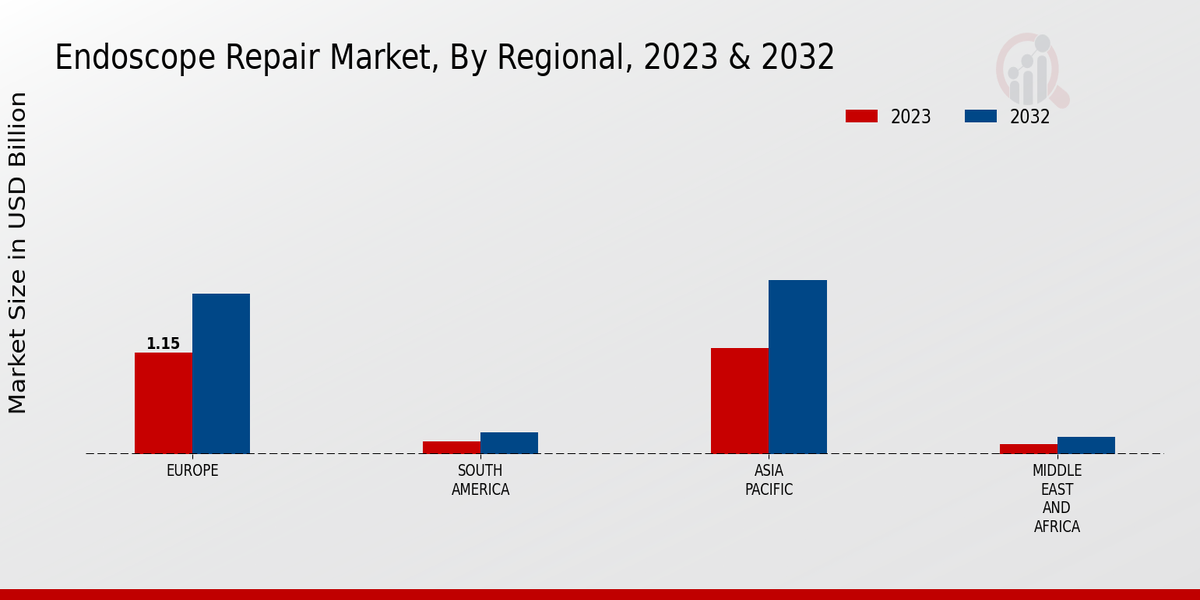 Endoscope Repair Market, By Regional, 2023 & 2032

2023
2032

Market Size in USD Billion

1.15

EUROPE
SOUTH AMERICA
ASIA PACIFIC
MIDDLE EAST AND AFRICA