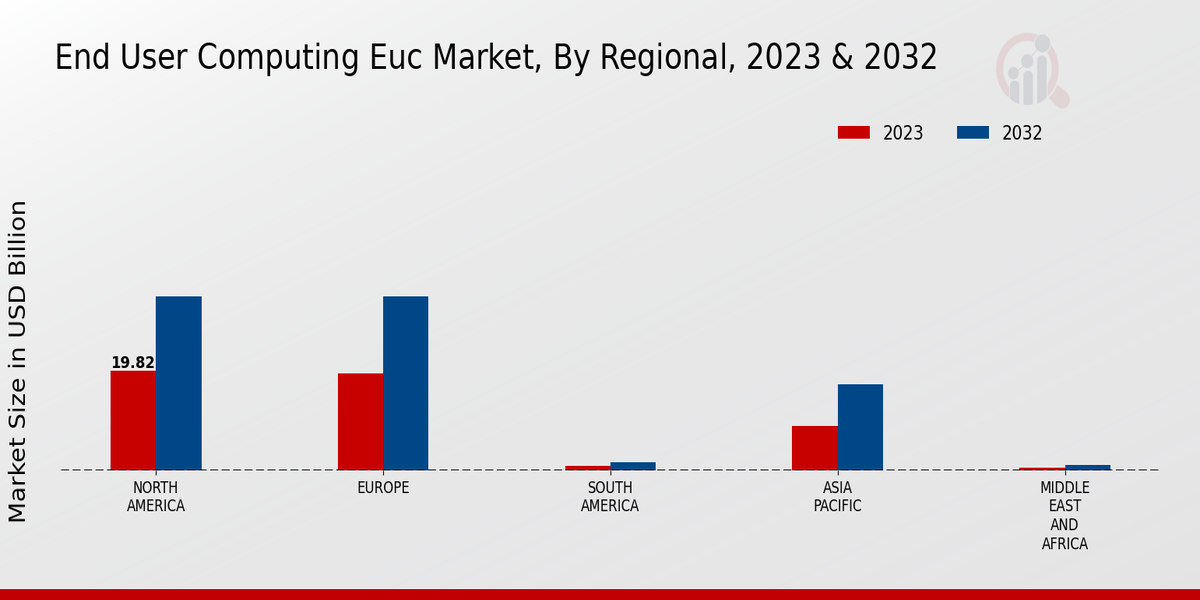 End User Computing Euc Market, By Regional, 2023 & 2032

2023
2032

Market Size in USD Billion

19.82

NORTH AMERICA
EUROPE
SOUTH AMERICA
ASIA PACIFIC
MIDDLE EAST AND AFRICA