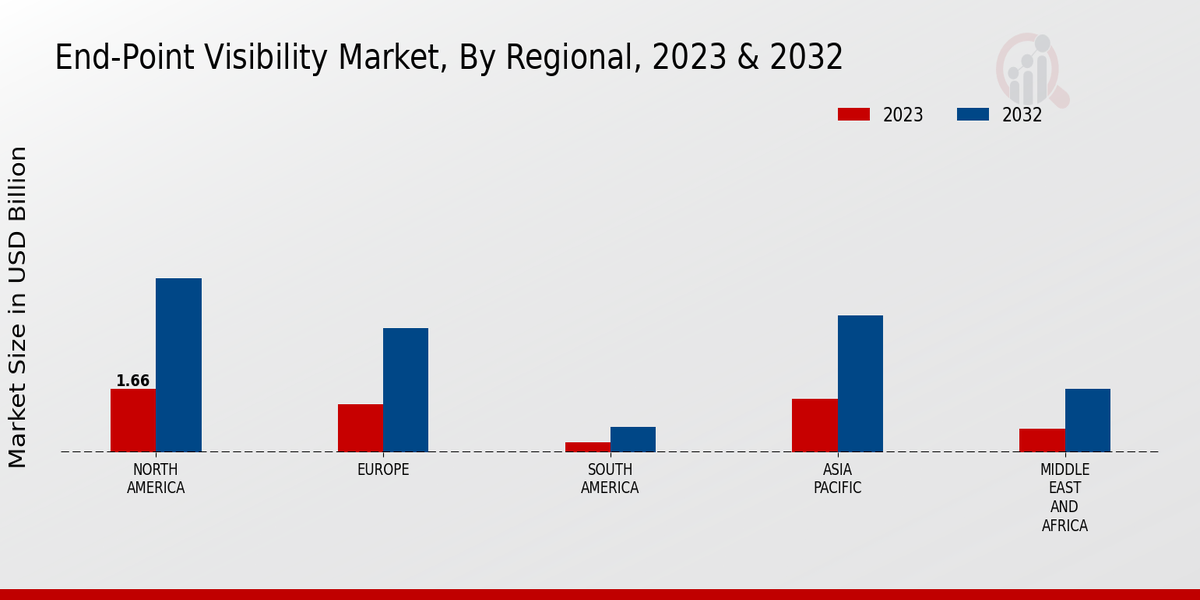 End-Point Visibility Market, By Regional, 2023 & 2032

2023
2032

Market Size in USD Billion

1.66

NORTH AMERICA
EUROPE
SOUTH AMERICA
ASIA PACIFIC
MIDDLE EAST AND AFRICA