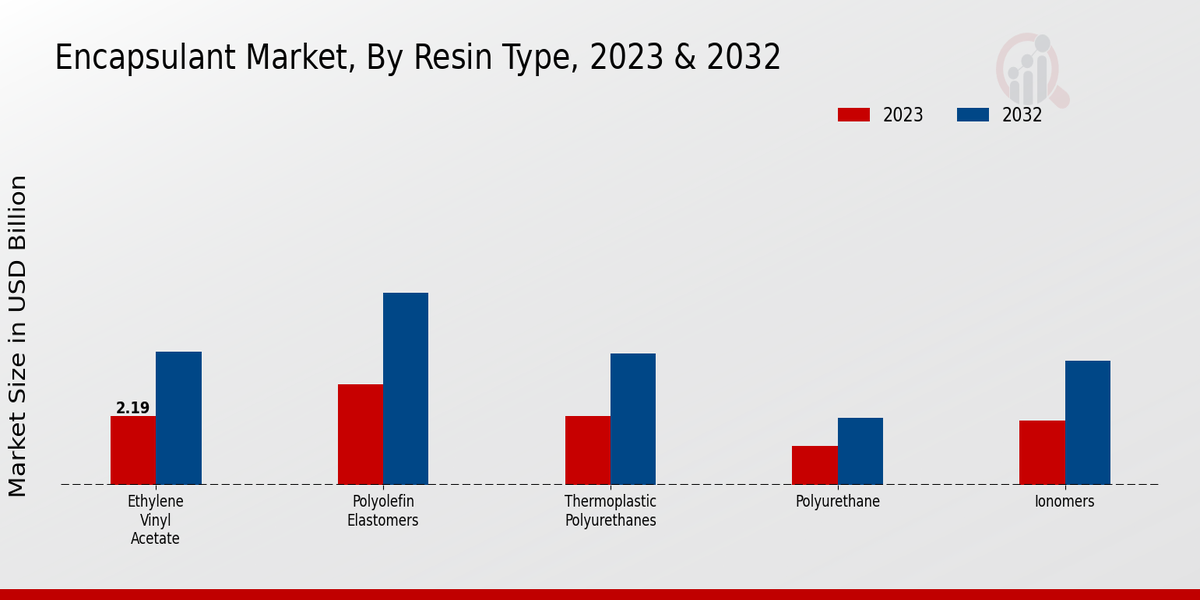 Encapsulant Market, By Resin Type, 2023 & 2032

2023 2032

Market Size in USD Billion

2.19

Ethylene Vinyl Acetate

Polyolefin Elastomers

Thermoplastic Polyurethanes

Polyurethane

Ionomers