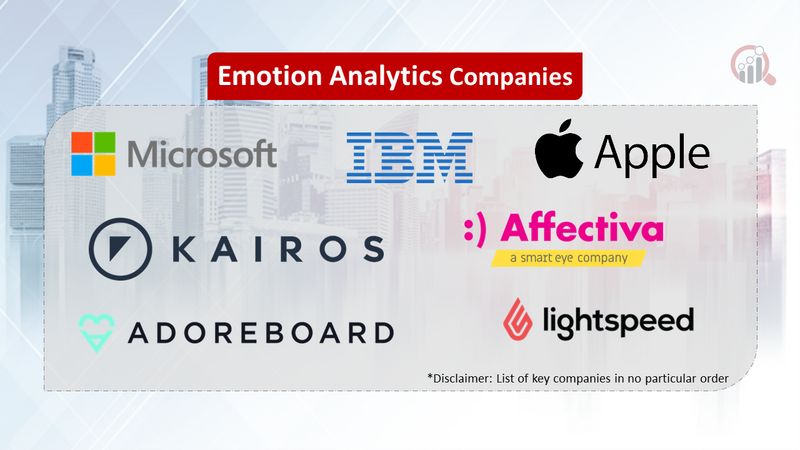 Emotion Analytics Companies

Microsoft

IBM

Apple

KAIROS

:) Affectiva
a smart eye company

ADOREBOARD

lightspeed

*Disclaimer: List of key companies in no particular order