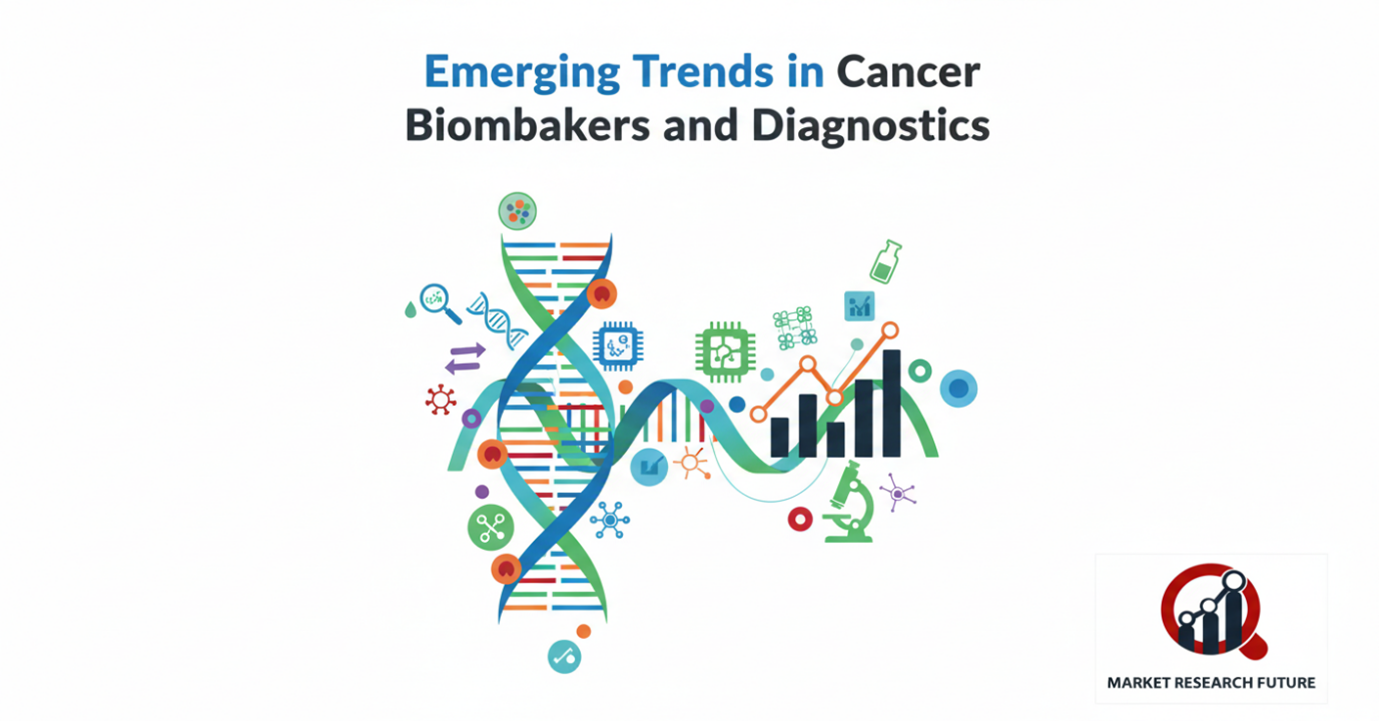 Emerging Trends in Cancer Biombakers and Diagnostics

MARKET RESEARCH FUTURE