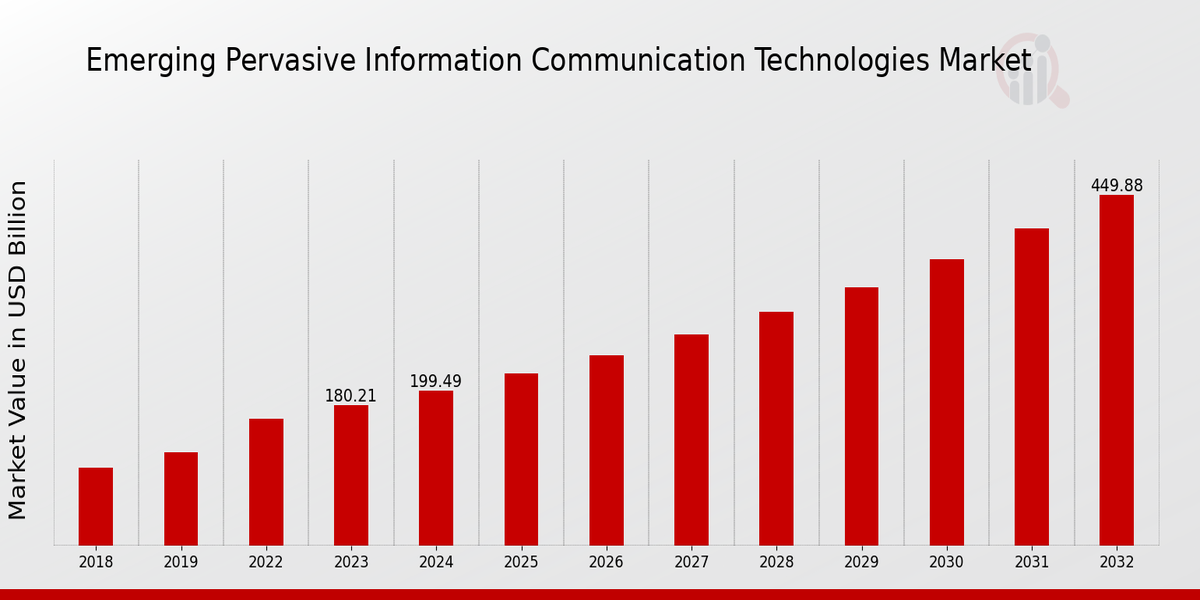 Emerging Pervasive Information Communication Technologies Market

Market Value in USD Billion

180.21
199.49
449.88

2018
2019
2022
2023
2024
2025
2026
2027
2028
2029
2030
2031
2032