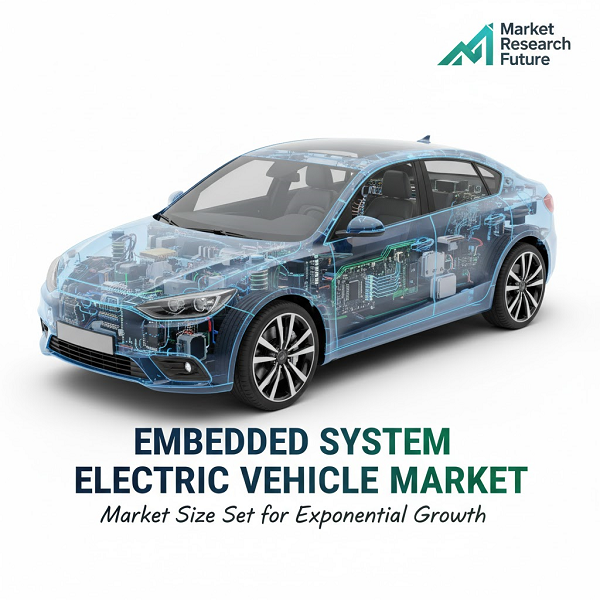 Market Research Future

EMBEDDED SYSTEM ELECTRIC VEHICLE MARKET

Market Size Set for Exponential Growth