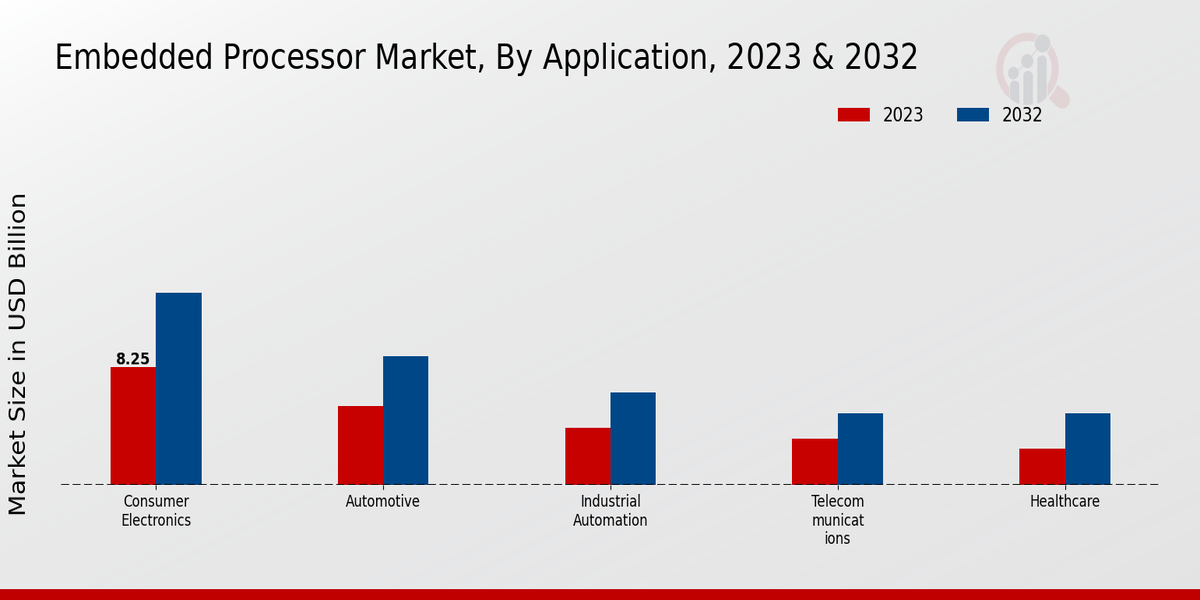 Embedded Processor Market, By Application, 2023 & 2032

2023
2032

Market Size in USD Billion

8.25

Consumer Electronics

Automotive

Industrial Automation

Telecom municat ions

Healthcare