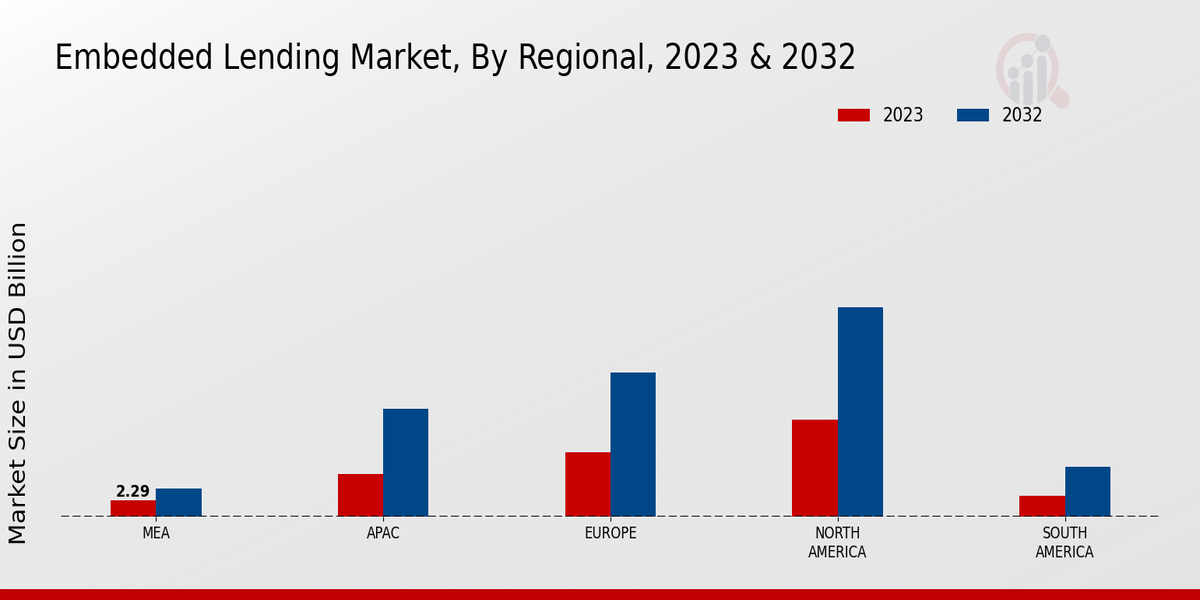 Embedded Lending Market, By Regional, 2023 & 2032

2023
2032

Market Size in USD Billion

2.29

MEA
APAC
EUROPE
NORTH AMERICA
SOUTH AMERICA