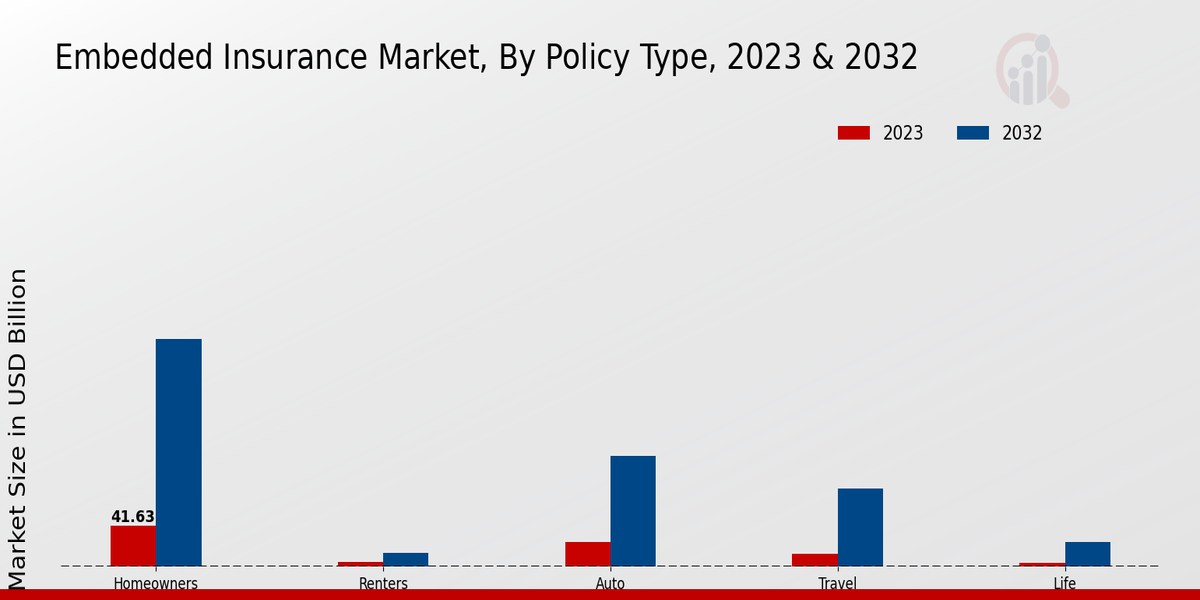 Embedded Insurance Market, By Policy Type, 2023 & 2032

2023
2032

Market Size in USD Billion

41.63

Homeowners
Renters
Auto
Travel
Life