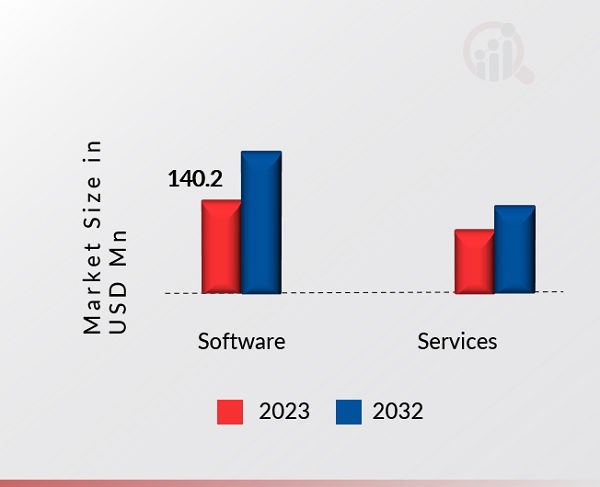 Market Size in USD Mn

140.2

Software

Services

2023

2032