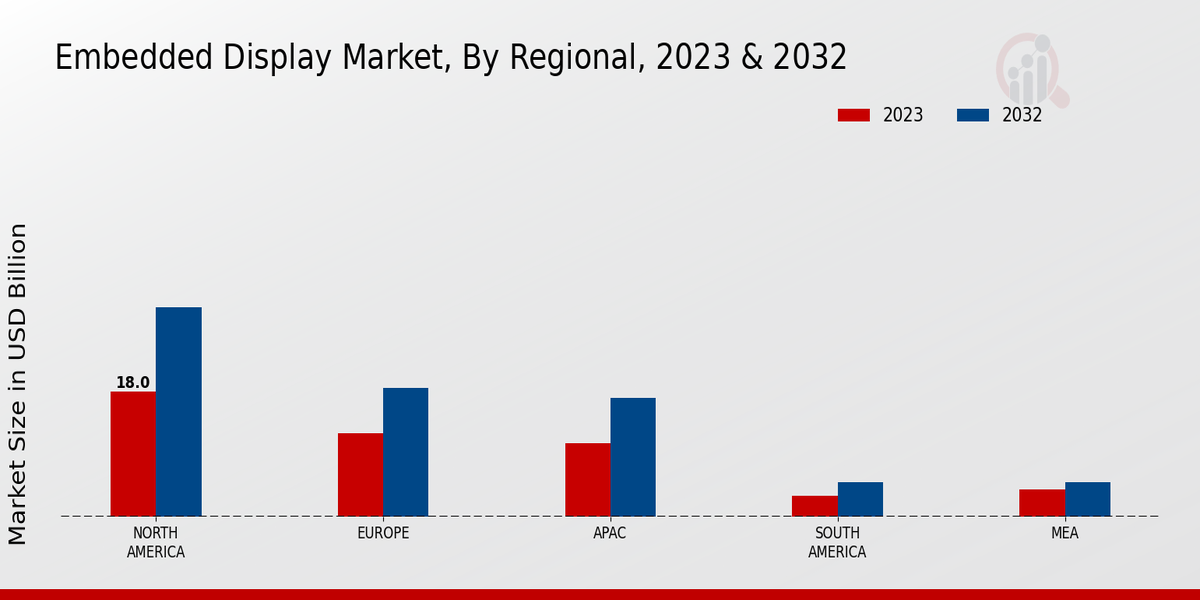 Embedded Display Market, By Regional, 2023 & 2032

2023
2032

Market Size in USD Billion

18.0

NORTH AMERICA
EUROPE
APAC
SOUTH AMERICA
MEA