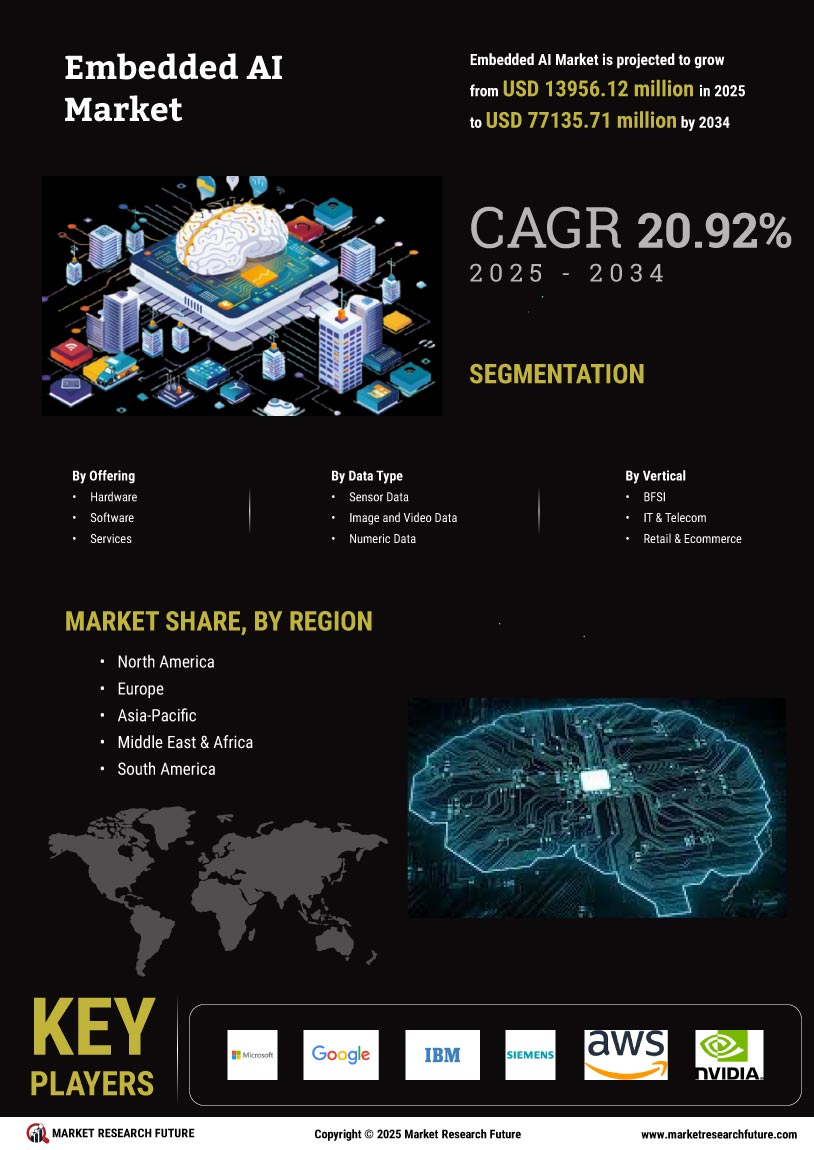 Embedded AI Market

Embedded AI Market is projected to grow from USD 13956.12 million in 2025 to USD 77135.71 million by 2034

CAGR 20.92%
2025 - 2034

SEGMENTATION

By Offering
• Hardware
• Software
• Services

By Data Type
• Sensor Data
• Image and Video Data
• Numeric Data

By Vertical
• BFSI
• IT & Telecom
• Retail & Ecommerce

MARKET SHARE, BY REGION
• North America
• Europe
• Asia-Pacific
• Middle East & Africa
• South America

KEY PLAYERS

Microsoft
Google
IBM
SIEMENS
aws
NVIDIA

MARKET RESEARCH FUTURE
Copyright © 2025 Market Research Future
www.marketresearchfuture.com