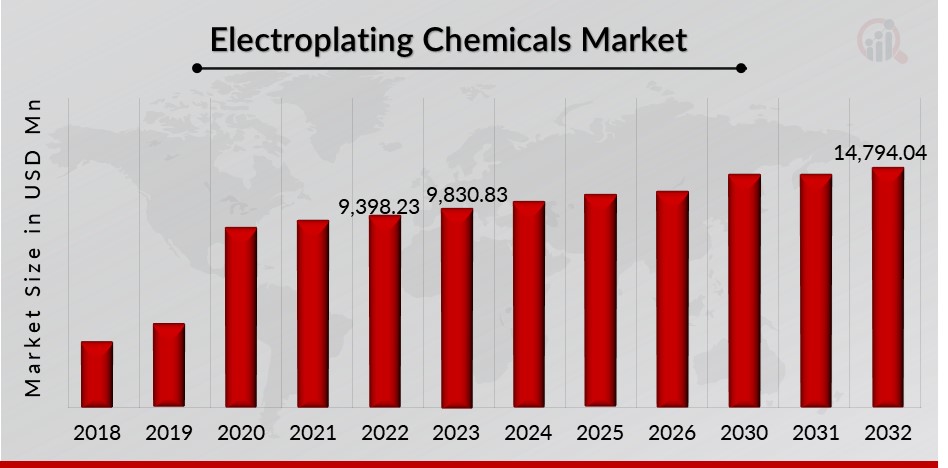 Electroplating Chemicals Market

Market Size in USD Mn

9,398.23
9,830.83
14,794.04

2018
2019
2020
2021
2022
2023
2024
2025
2026
2030
2031
2032