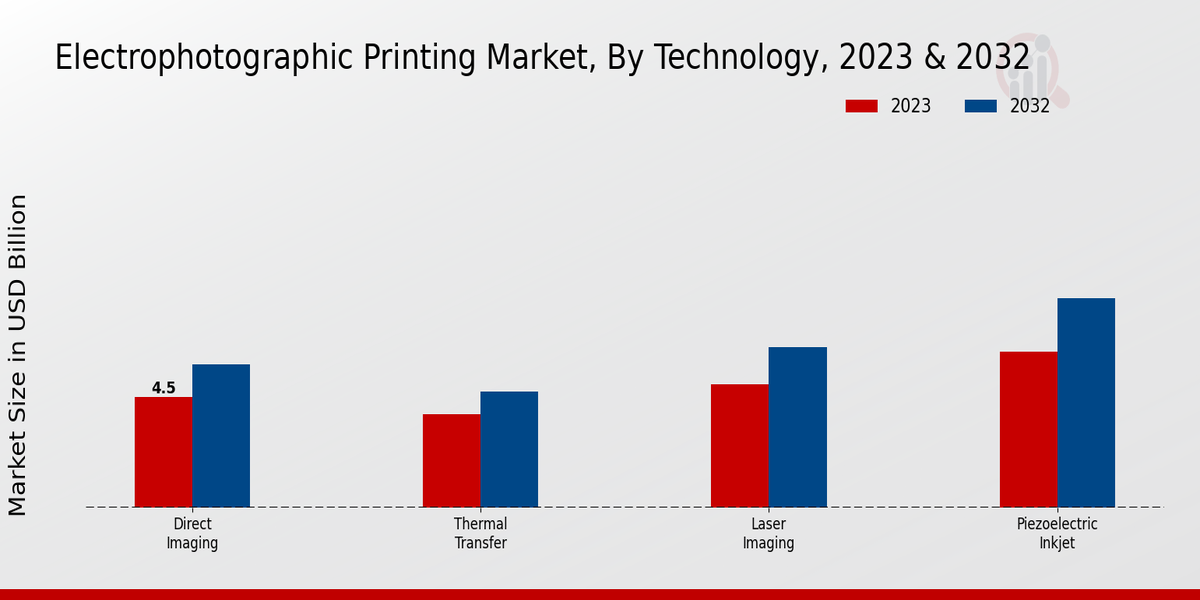 Electrophotographic Printing Market, By Technology, 2023 & 2032

2023
2032

Market Size in USD Billion

4.5

Direct Imaging

Thermal Transfer

Laser Imaging

Piezoelectric Inkjet