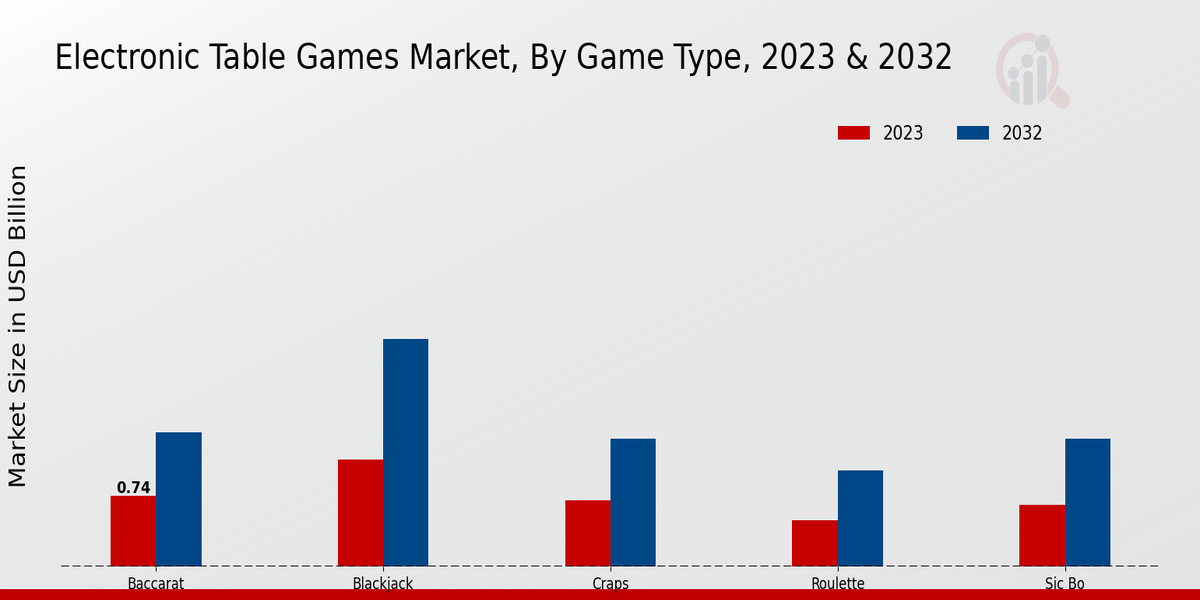 Electronic Table Games Market, By Game Type, 2023 & 2032

2023 2032

Market Size in USD Billion

0.74

Baccarat Blackjack Craps Roulette Sic Bo