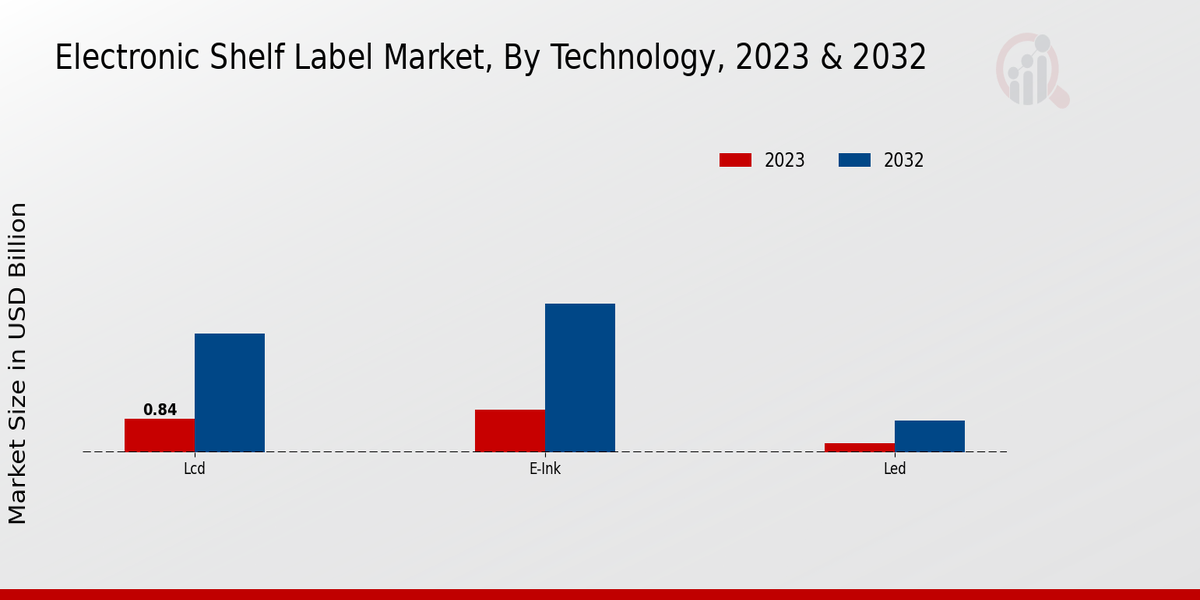 Electronic Shelf Label Market, By Technology, 2023 & 2032

2023
2032

Market Size in USD Billion

0.84

Lcd
E-Ink
Led