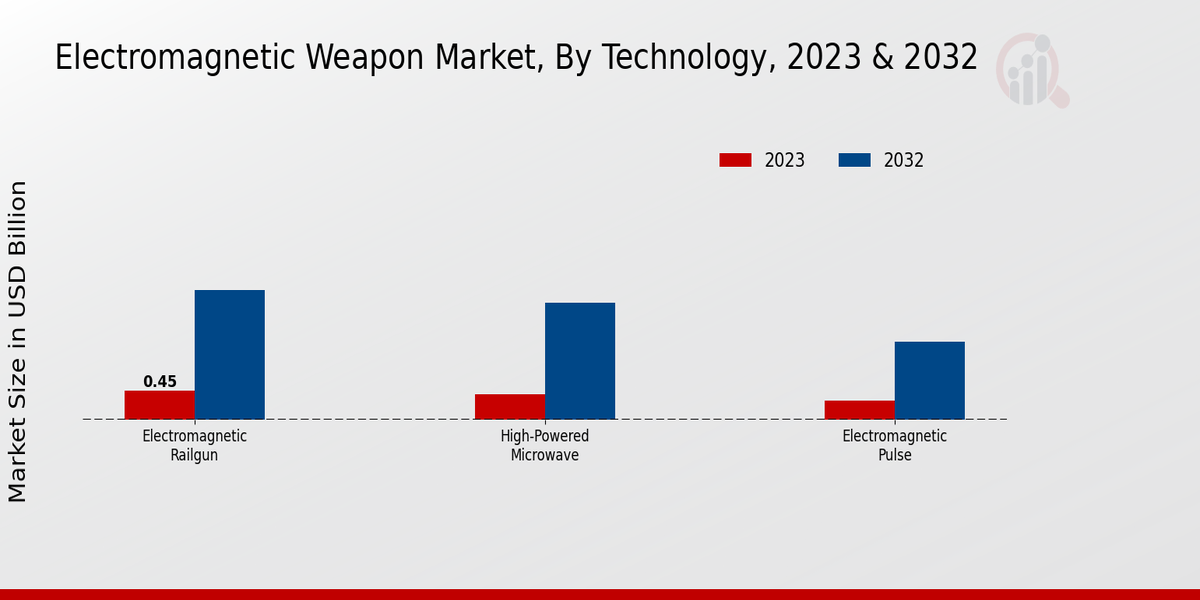 Electromagnetic Weapon Market, By Technology, 2023 & 2032

2023
2032

Market Size in USD Billion

0.45

Electromagnetic Railgun

High-Powered Microwave

Electromagnetic Pulse