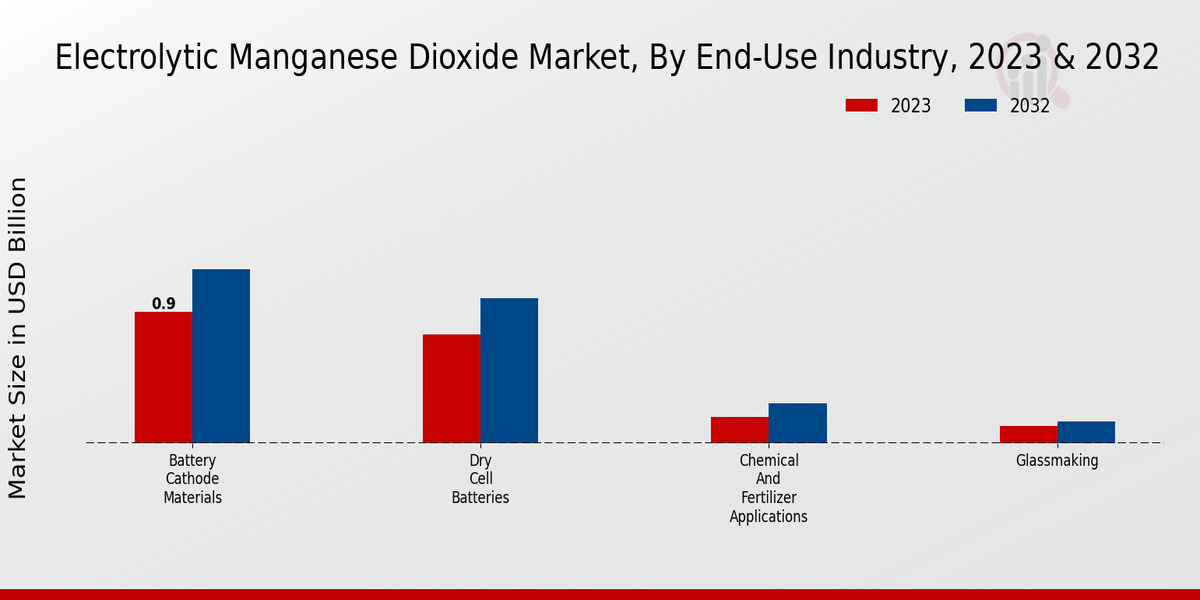 Electrolytic Manganese Dioxide Market, By End-Use Industry, 2023 & 2032

2023
2032

Market Size in USD Billion

0.9

Battery Cathode Materials

Dry Cell Batteries

Chemical And Fertilizer Applications

Glassmaking