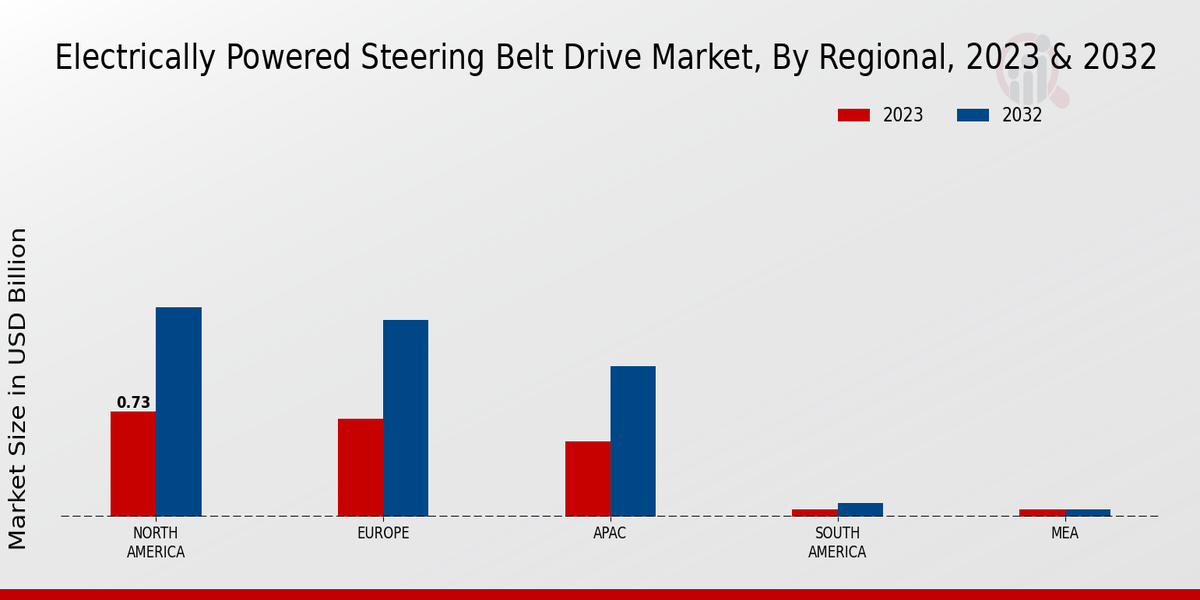 Electrically Powered Steering Belt Drive Market, By Regional, 2023 & 2032

2023
2032

Market Size in USD Billion

0.73

NORTH AMERICA
EUROPE
APAC
SOUTH AMERICA
MEA