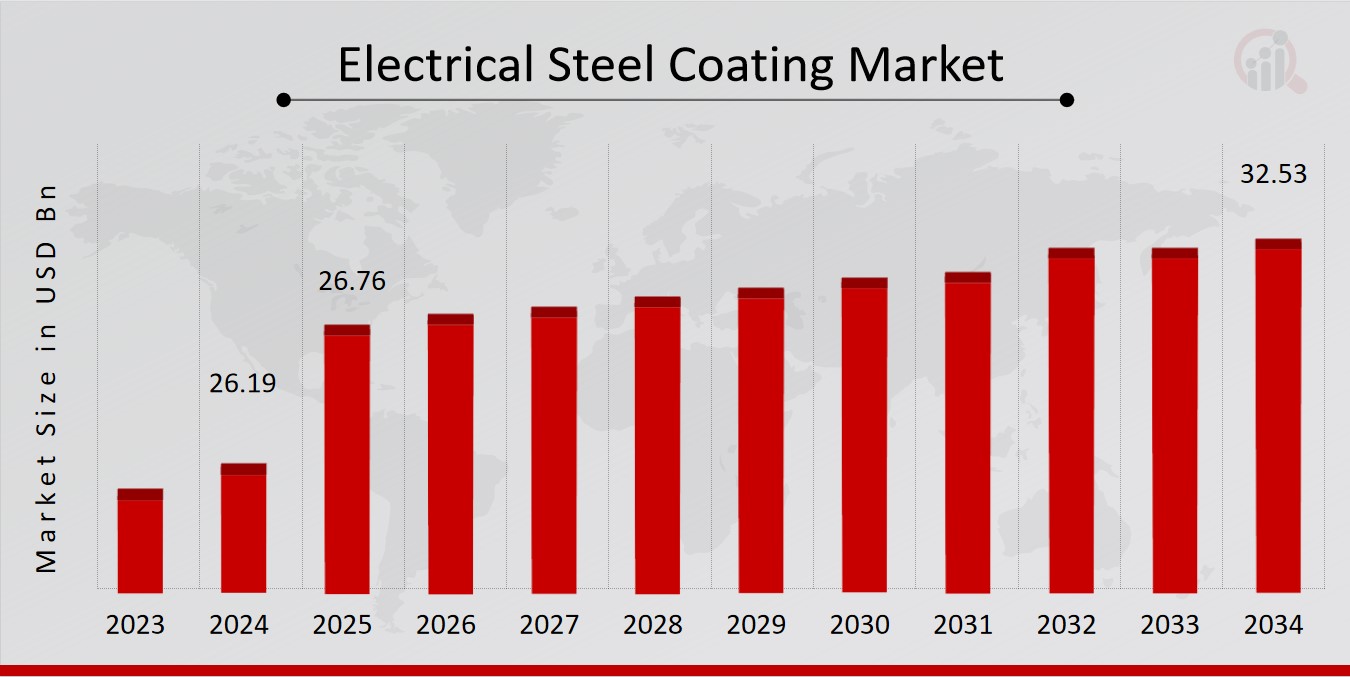 Electrical Steel Coating Market

Market Size in USD Bn

26.19

26.76

32.53

2023
2024
2025
2026
2027
2028
2029
2030
2031
2032
2033
2034