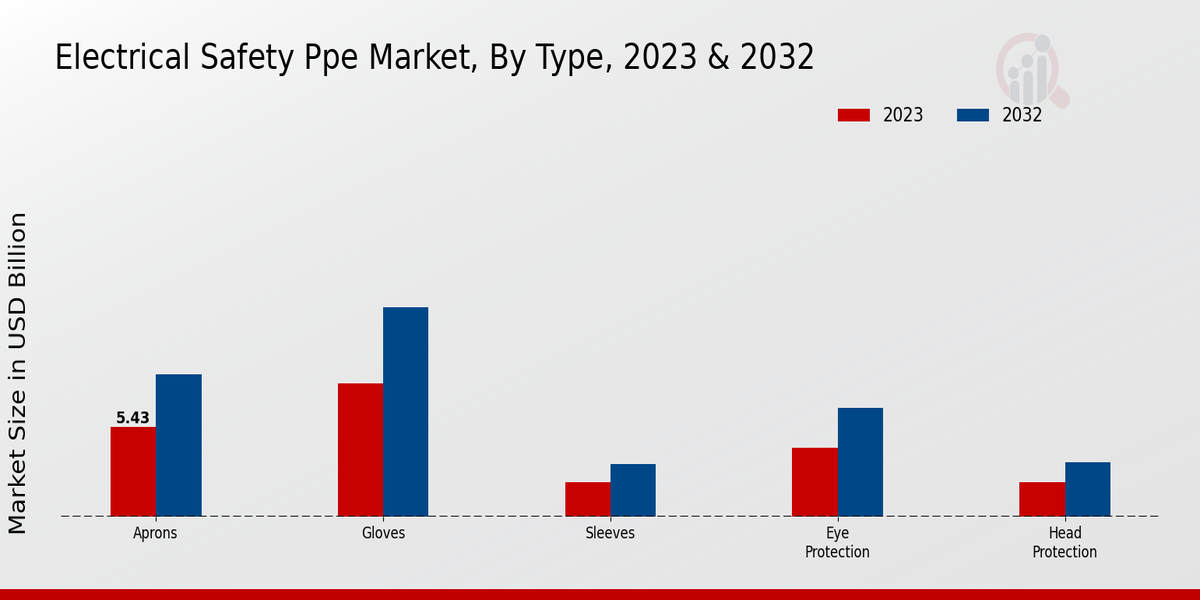 Electrical Safety Ppe Market, By Type, 2023 & 2032

2023
2032

Market Size in USD Billion

5.43

Aprons
Gloves
Sleeves
Eye Protection
Head Protection