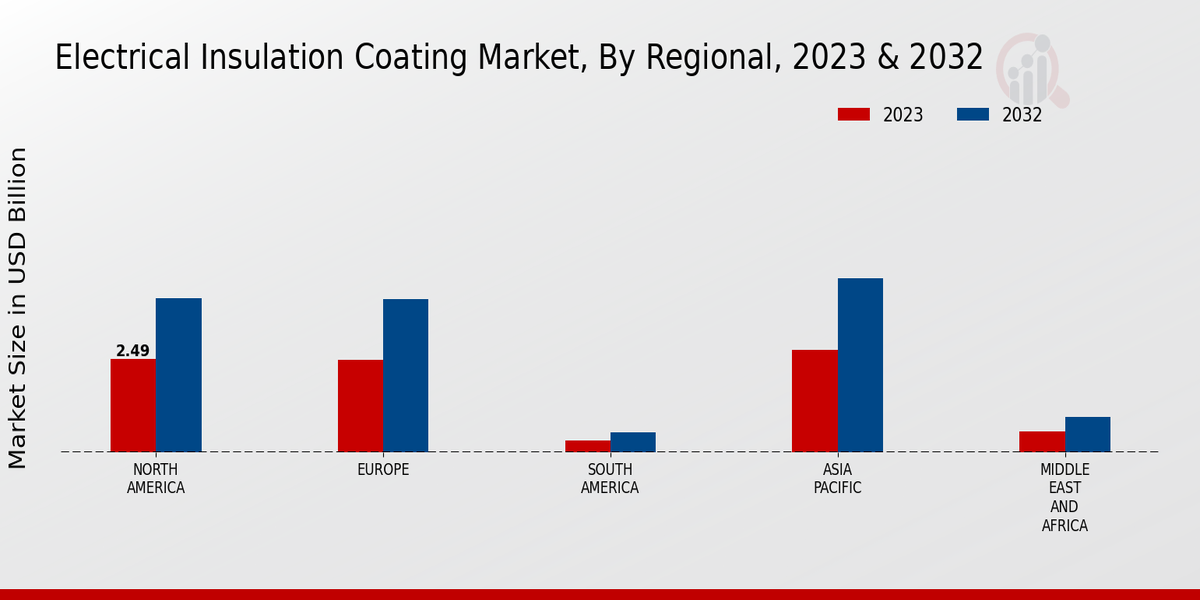 Electrical Insulation Coating Market, By Regional, 2023 & 2032

2023
2032

Market Size in USD Billion

2.49

NORTH AMERICA
EUROPE
SOUTH AMERICA
ASIA PACIFIC
MIDDLE EAST AND AFRICA