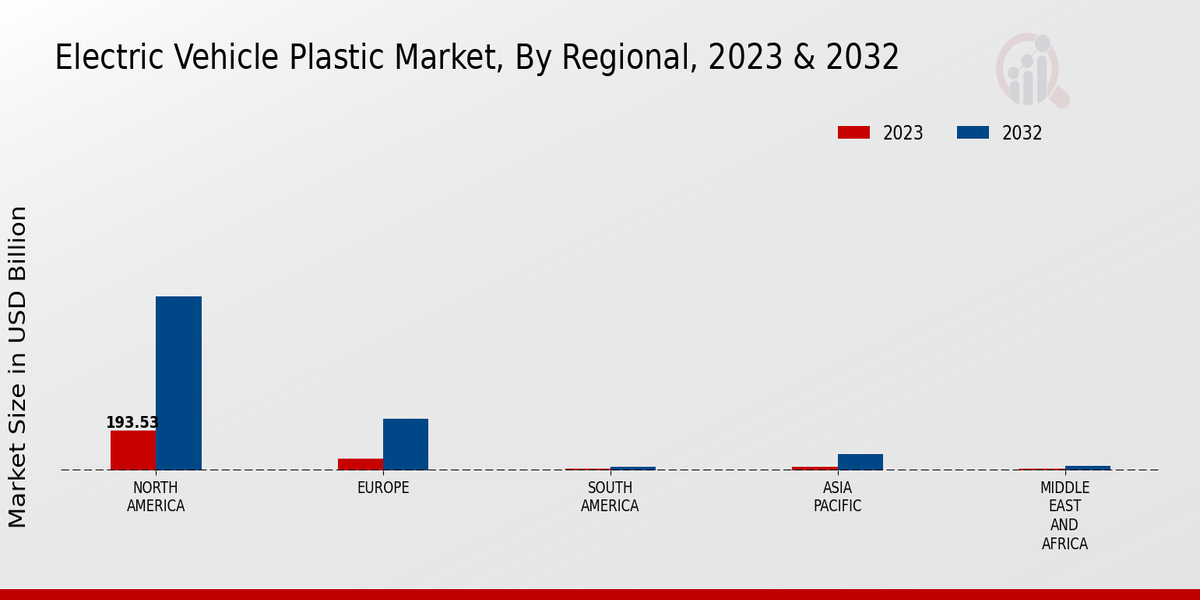 Electric Vehicle Plastic Market, By Regional, 2023 & 2032

2023
2032

Market Size in USD Billion

193.53

NORTH AMERICA

EUROPE

SOUTH AMERICA

ASIA PACIFIC

MIDDLE EAST AND AFRICA