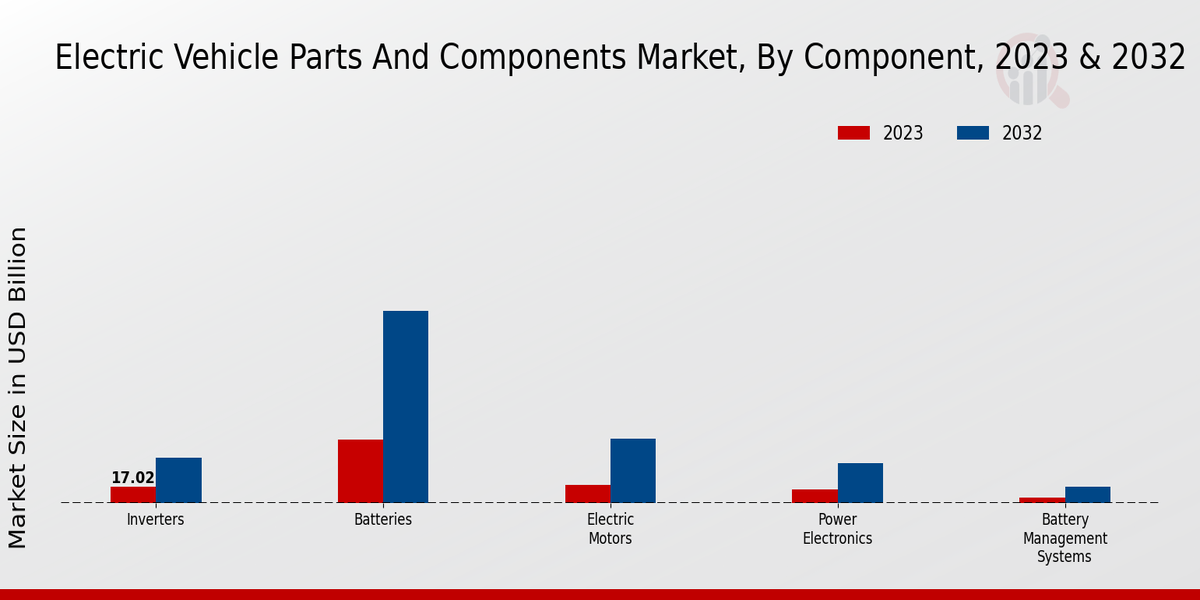 Electric Vehicle Parts And Components Market, By Component, 2023 & 2032

2023
2032

Market Size in USD Billion

17.02

Inverters
Batteries
Electric Motors
Power Electronics
Battery Management Systems