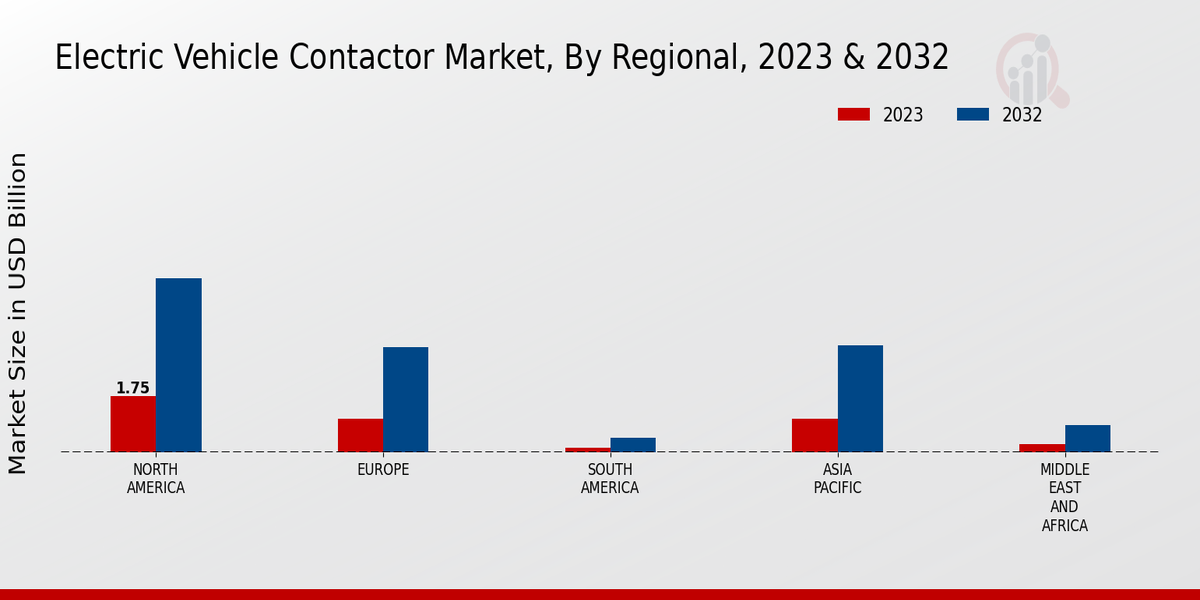 Electric Vehicle Contactor Market, By Regional, 2023 & 2032

2023
2032

Market Size in USD Billion

1.75

NORTH AMERICA

EUROPE

SOUTH AMERICA

ASIA PACIFIC

MIDDLE EAST AND AFRICA