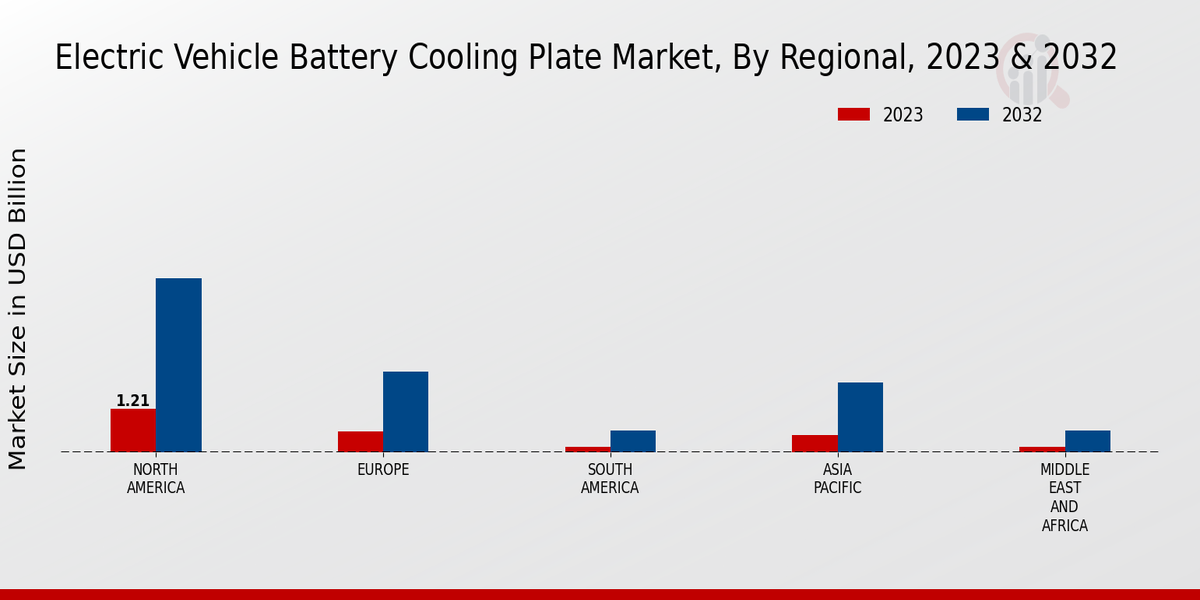 Electric Vehicle Battery Cooling Plate Market, By Regional, 2023 & 2032

2023
2032

Market Size in USD Billion

1.21

NORTH AMERICA
EUROPE
SOUTH AMERICA
ASIA PACIFIC
MIDDLE EAST AND AFRICA