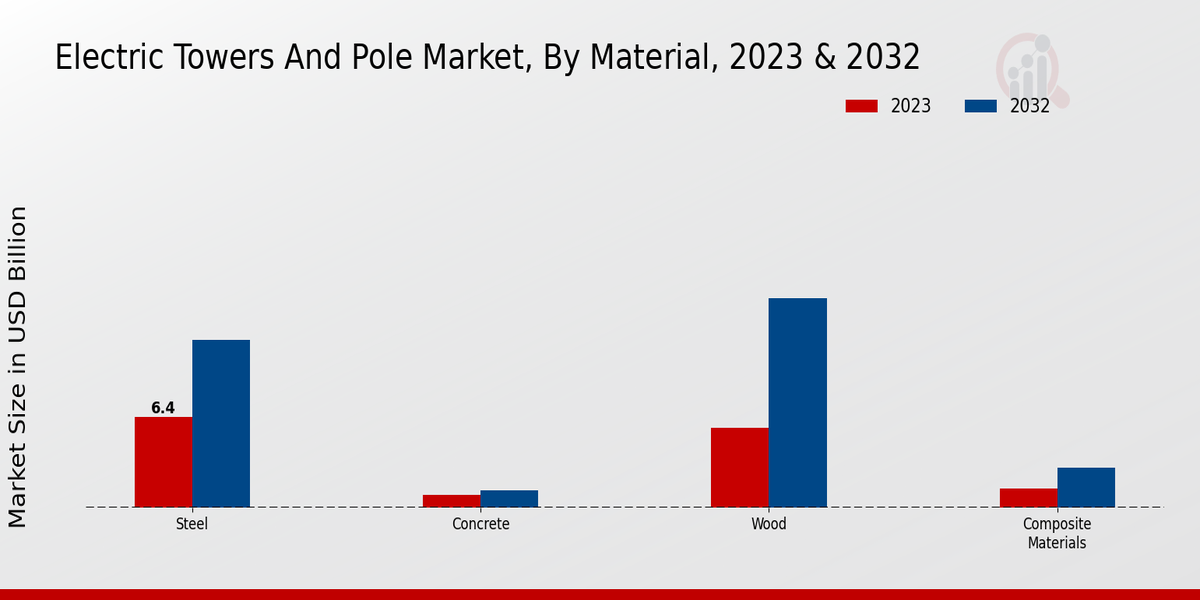 Electric Towers And Pole Market, By Material, 2023 & 2032

2023
2032

Market Size in USD Billion

6.4

Steel
Concrete
Wood
Composite Materials