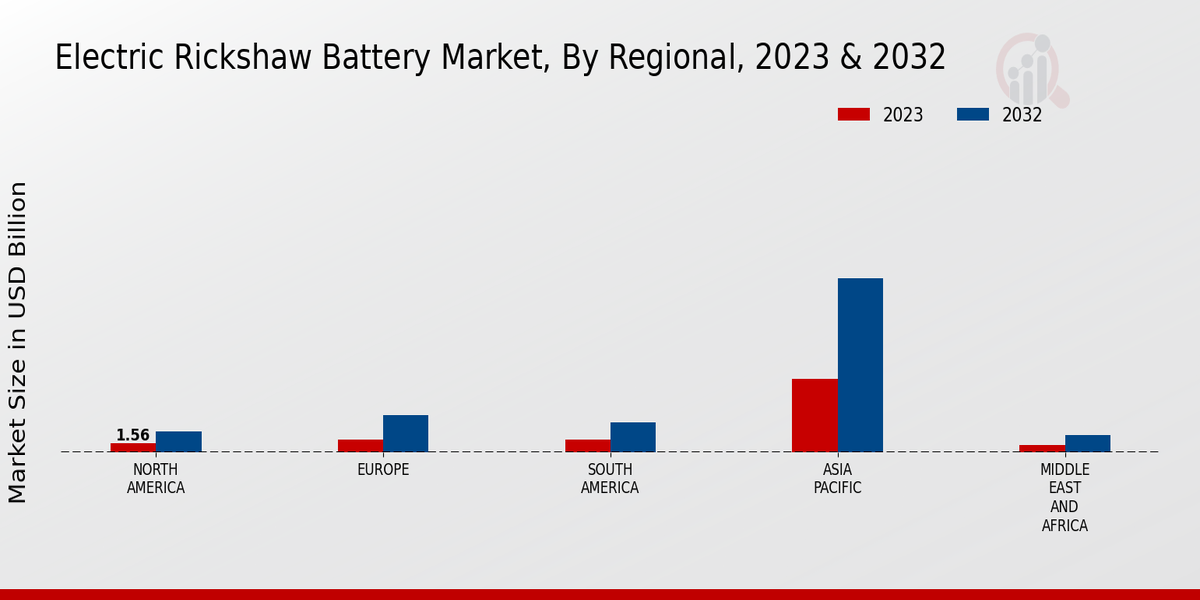 Electric Rickshaw Battery Market, By Regional, 2023 & 2032

2023
2032

Market Size in USD Billion

1.56

NORTH AMERICA
EUROPE
SOUTH AMERICA
ASIA PACIFIC
MIDDLE EAST AND AFRICA