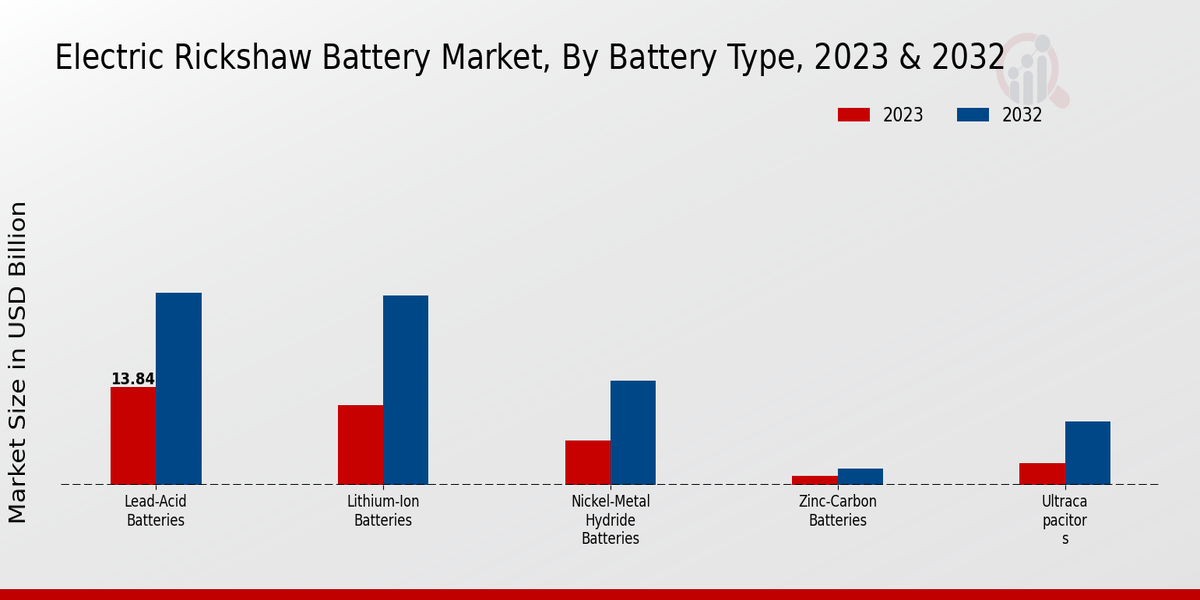 Electric Rickshaw Battery Market, By Battery Type, 2023 & 2032

2023
2032

Market Size in USD Billion

13.84

Lead-Acid Batteries

Lithium-Ion Batteries

Nickel-Metal Hydride Batteries

Zinc-Carbon Batteries

Ultraca pacitor s