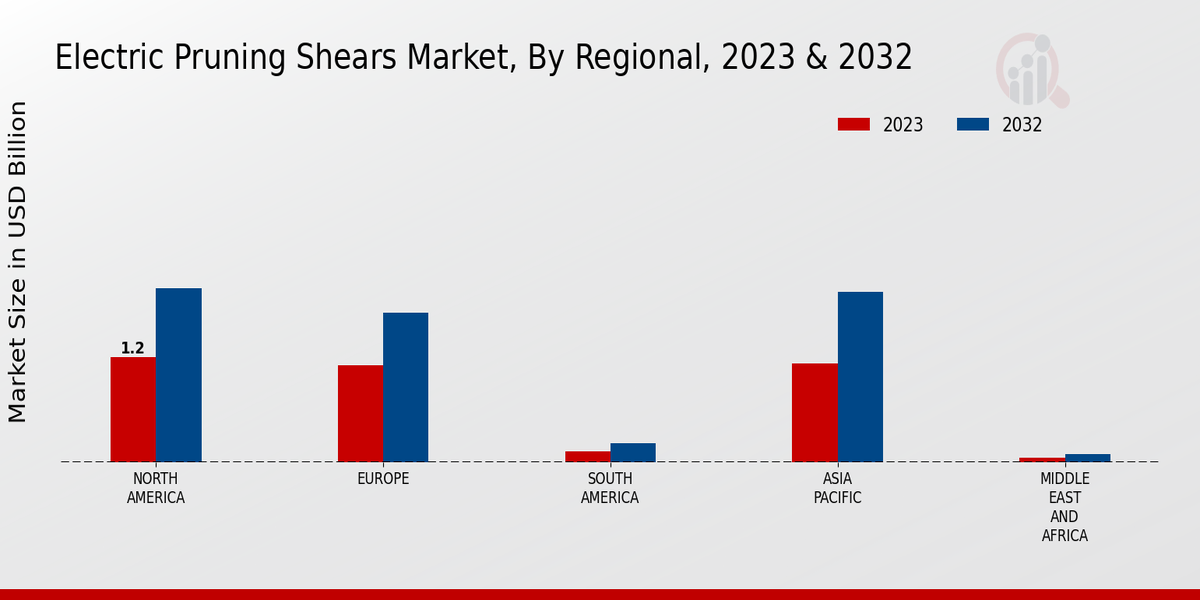 Electric Pruning Shears Market, By Regional, 2023 & 2032

2023
2032

Market Size in USD Billion

1.2

NORTH AMERICA
EUROPE
SOUTH AMERICA
ASIA PACIFIC
MIDDLE EAST AND AFRICA